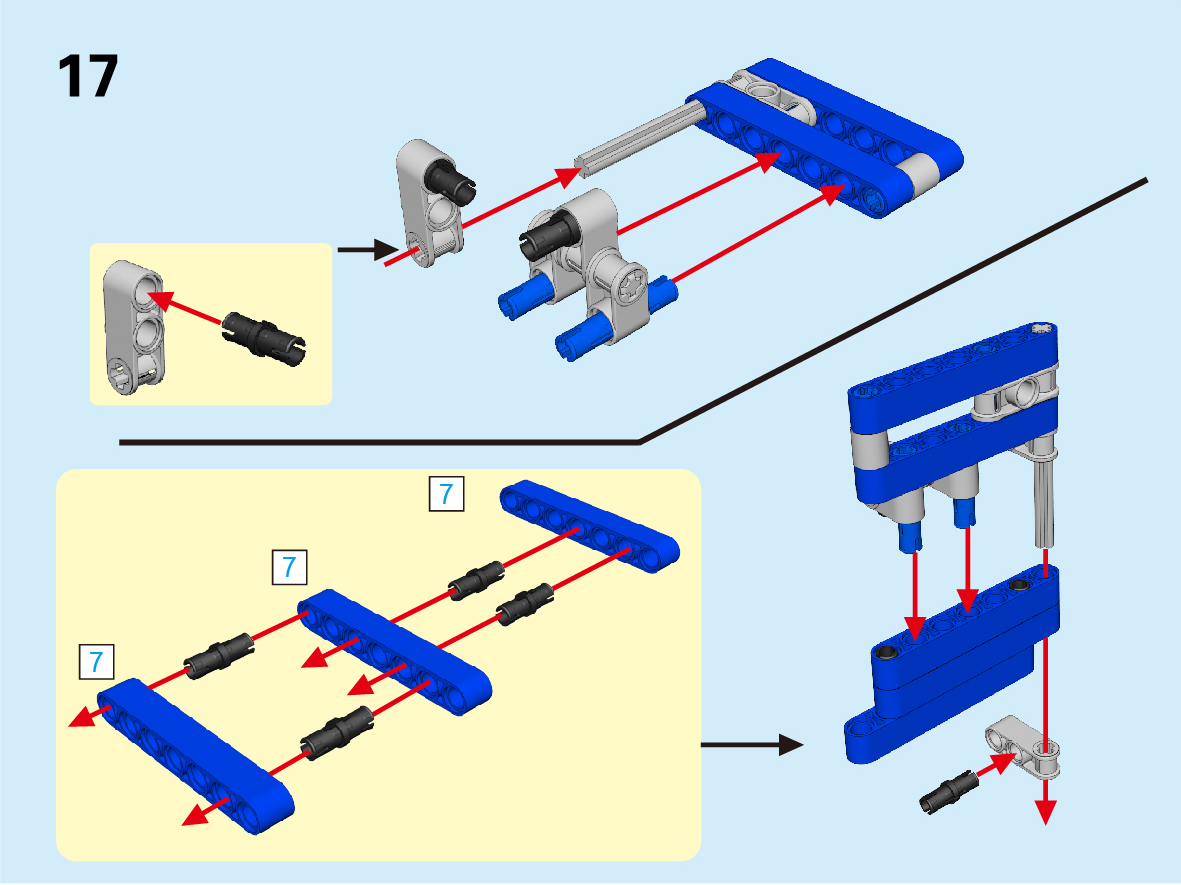 17

7

7

7