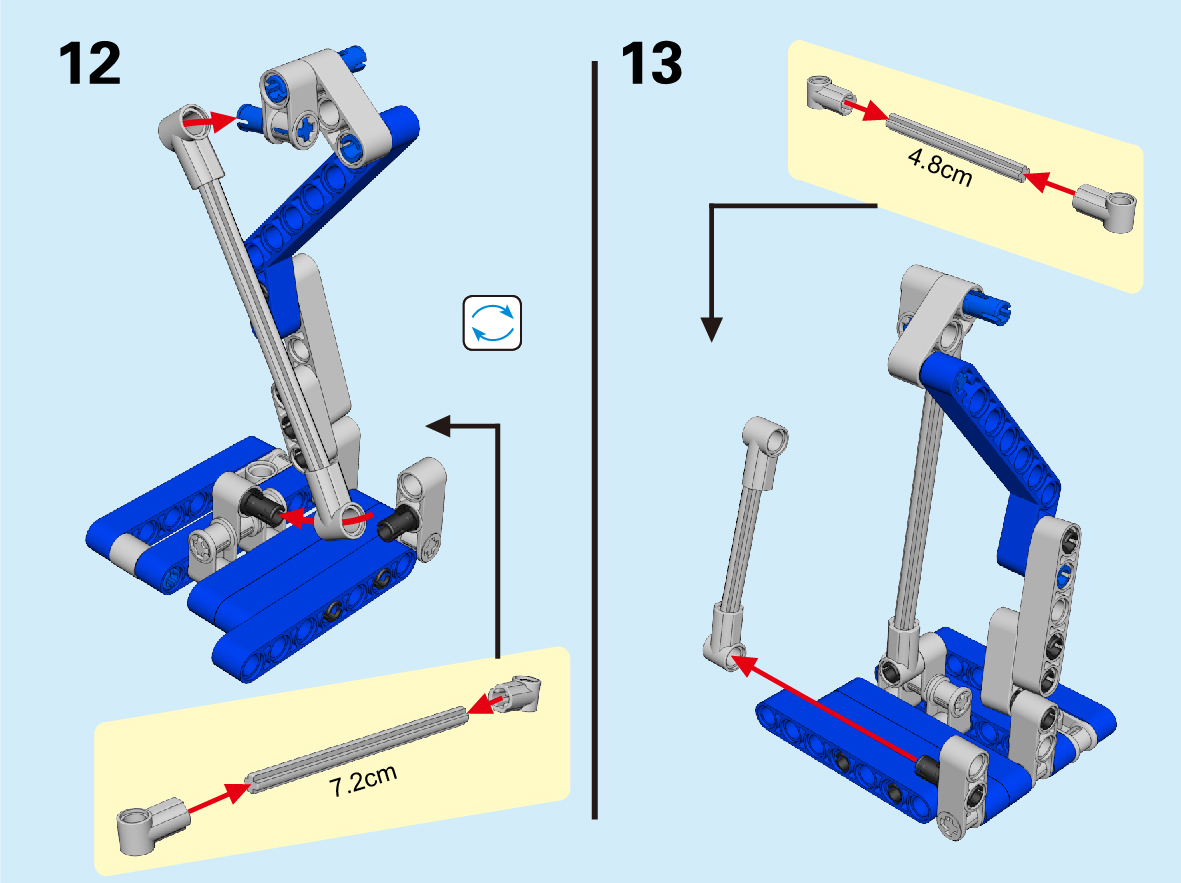 12

7.2cm

13

4.8cm