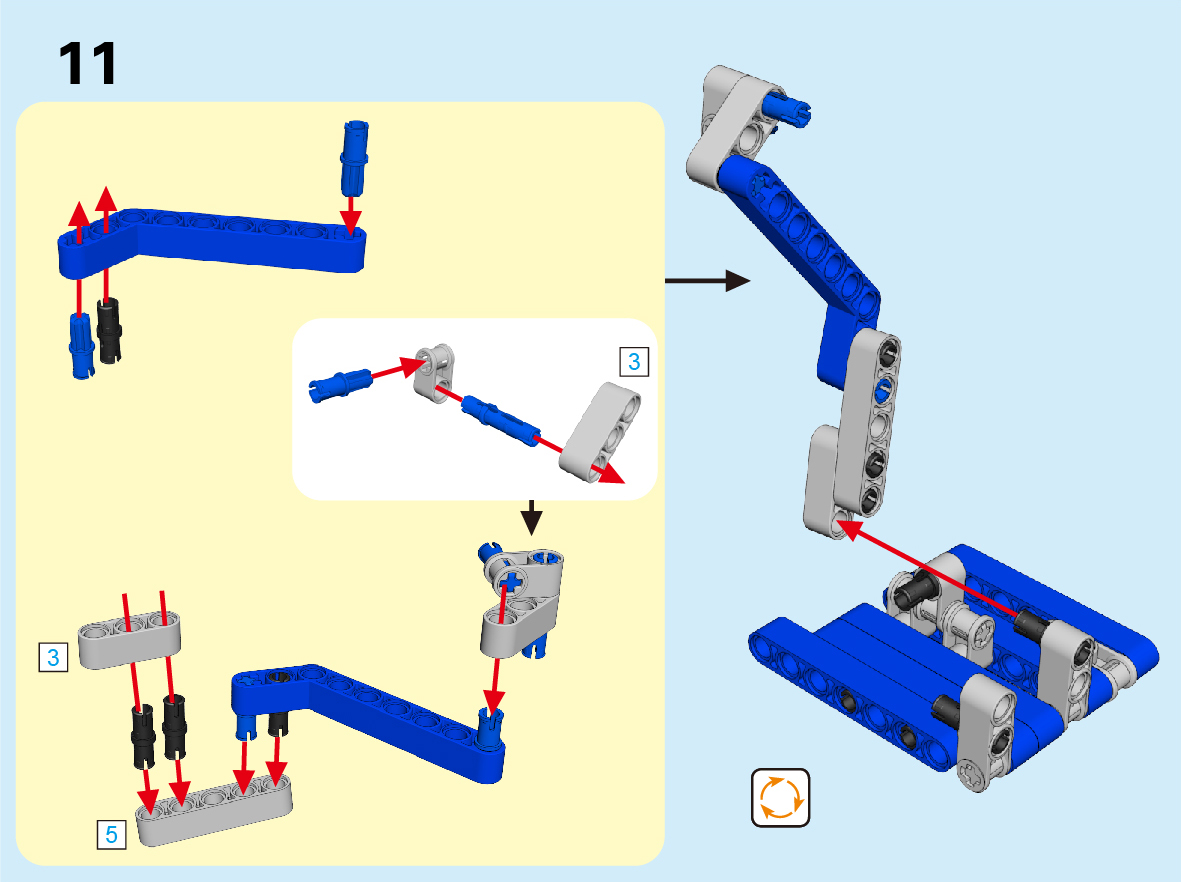 11

3

3

5