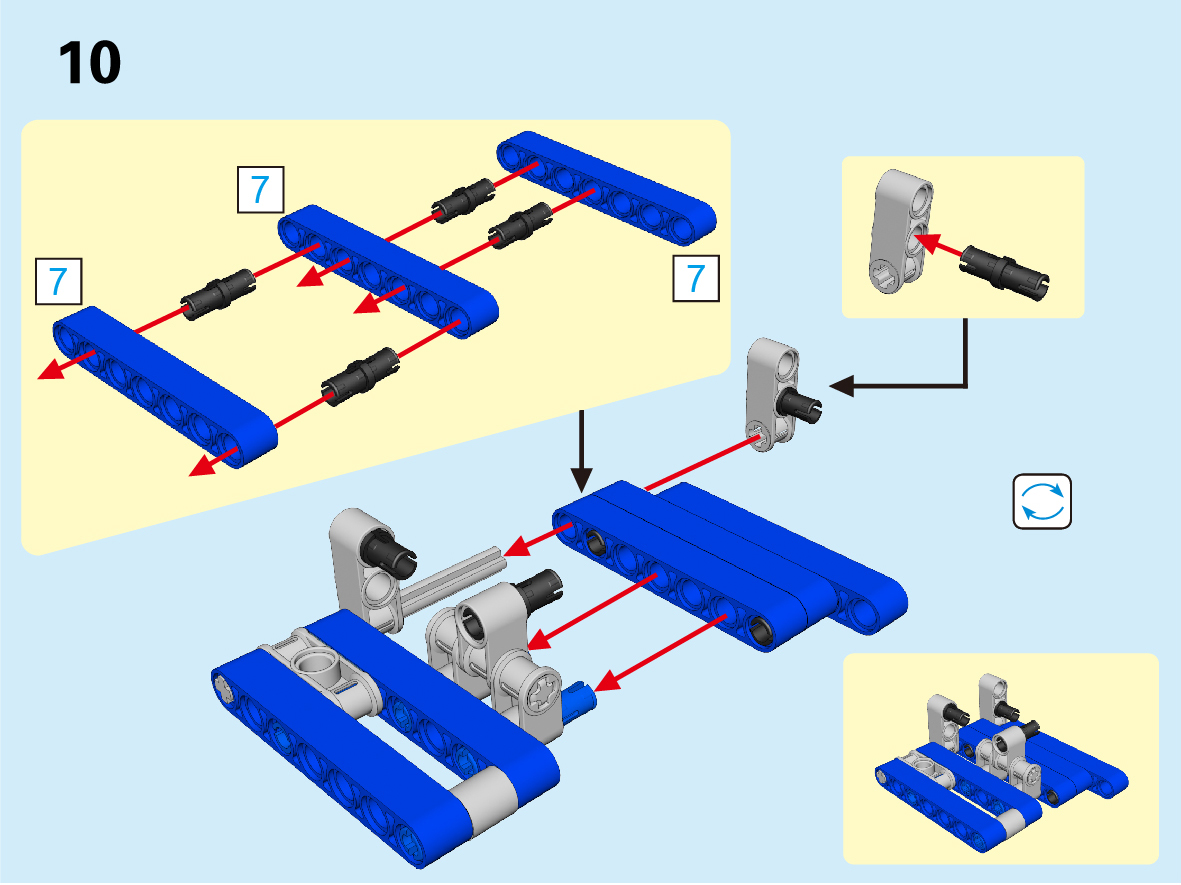 10

7

7

7