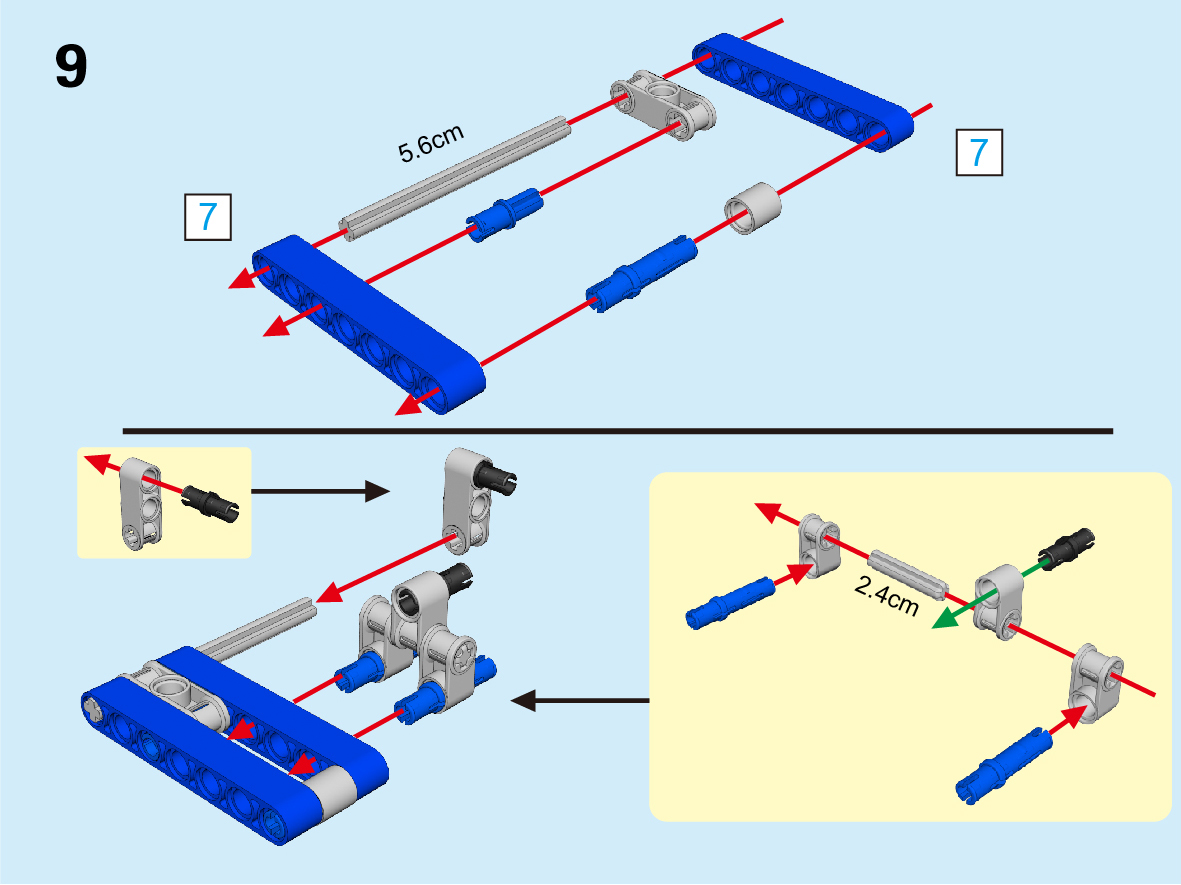 9

5.6cm

7

7

2.4cm