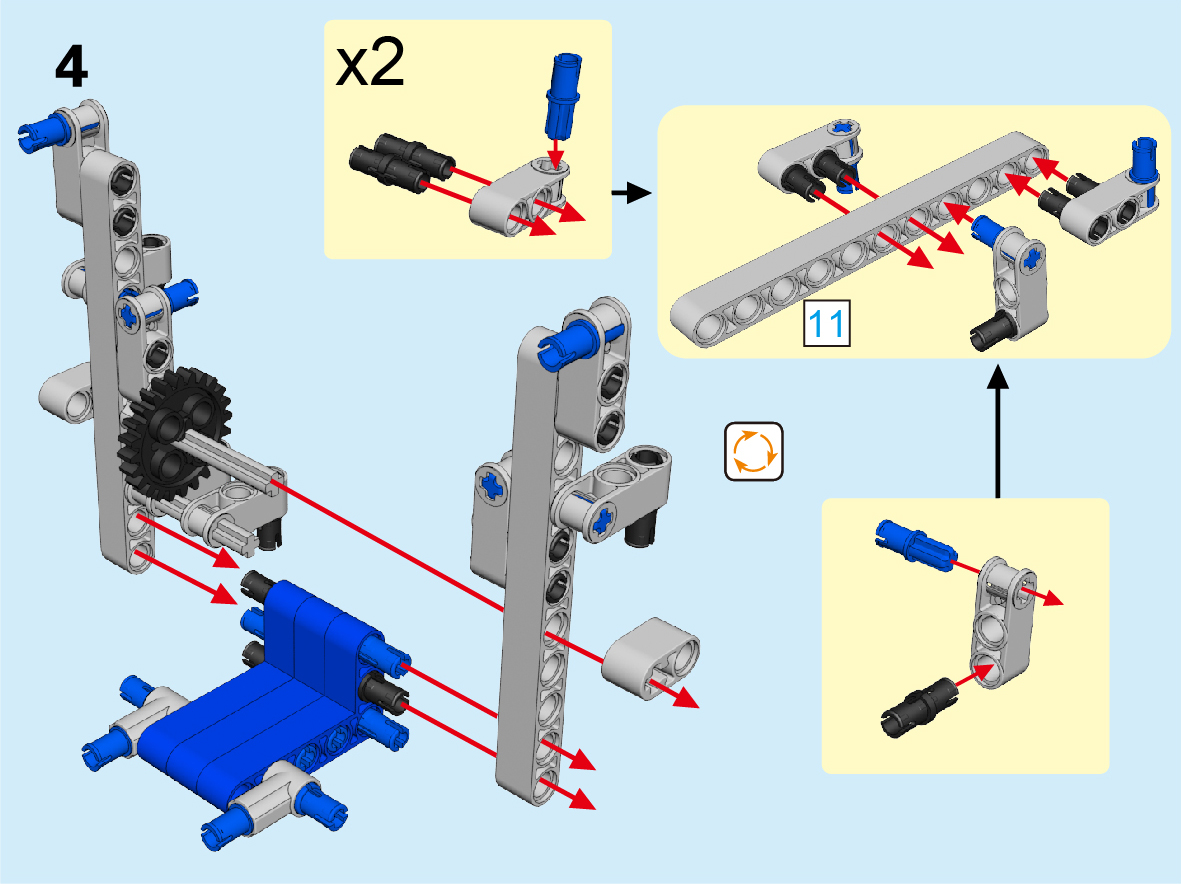 4

x2

11