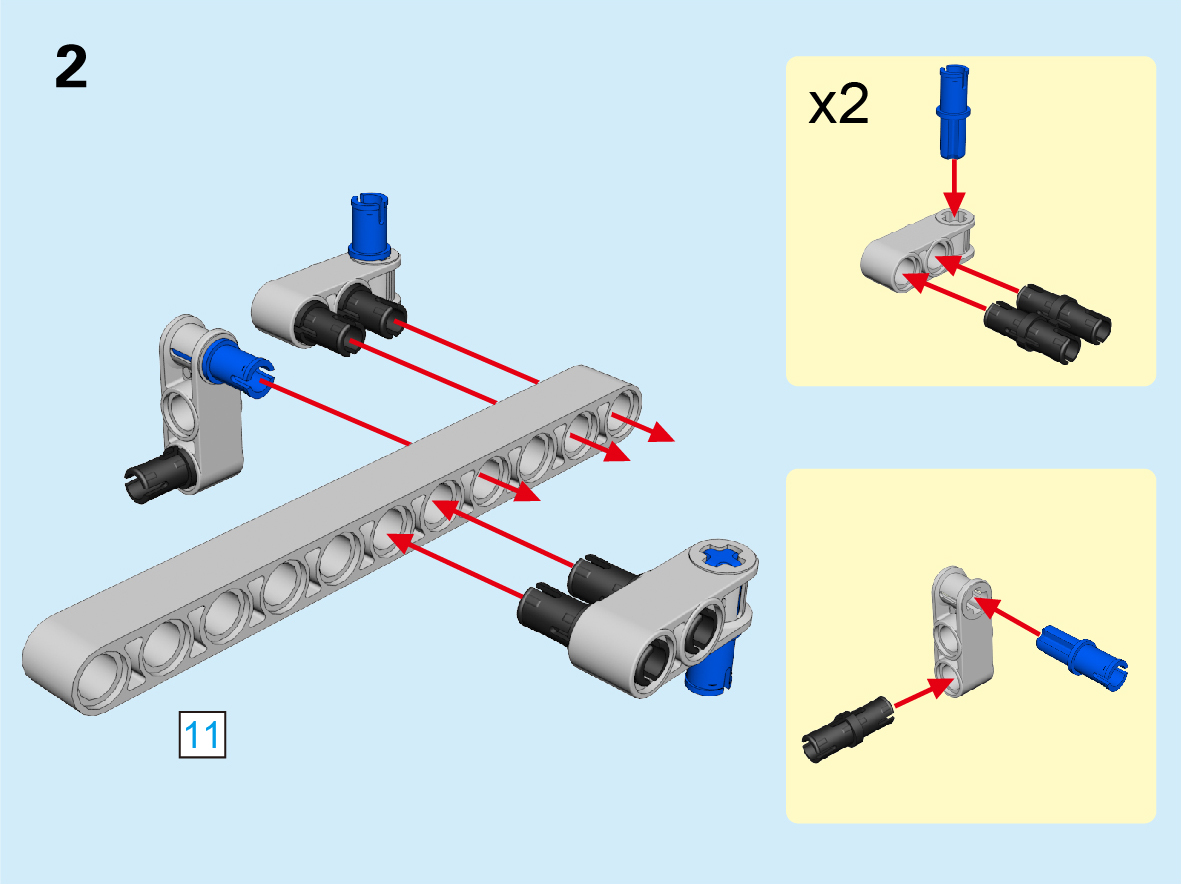 2

x2

11