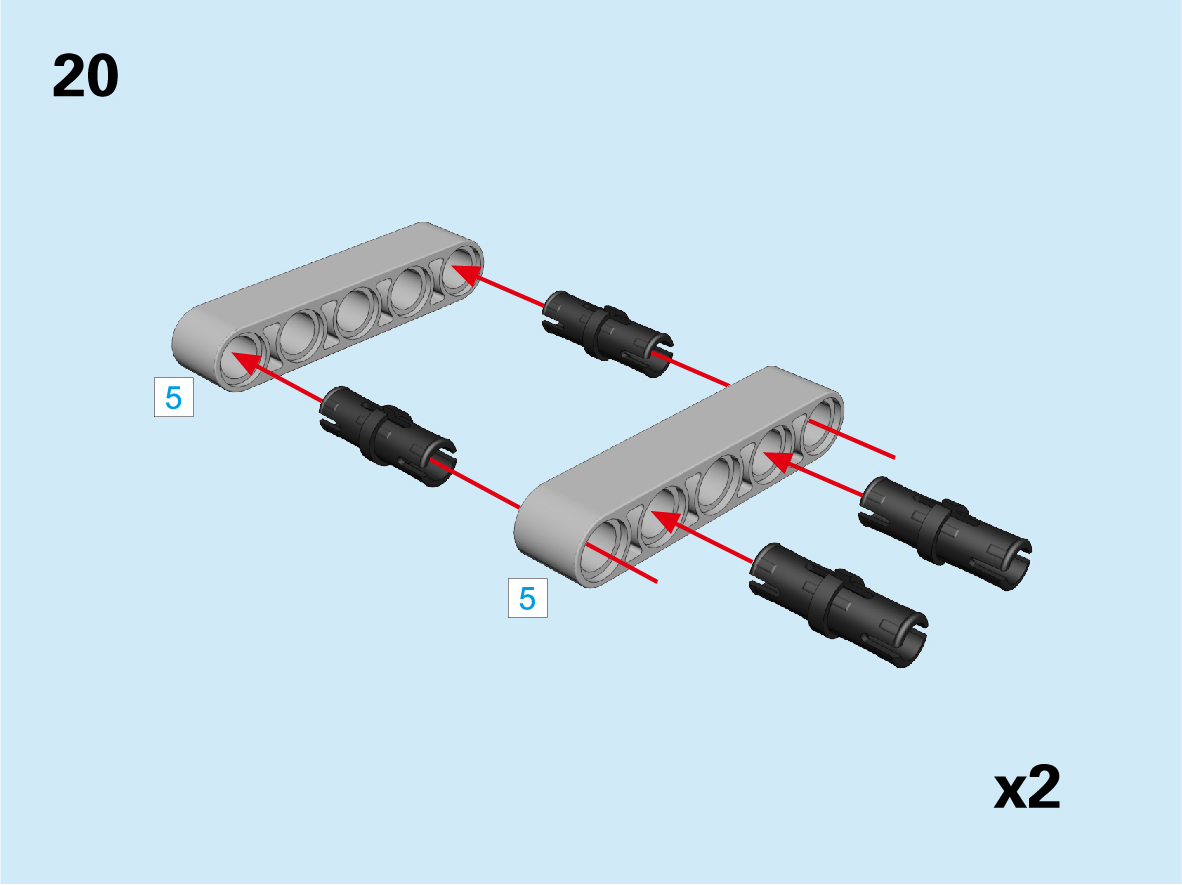 20

5

5

x2