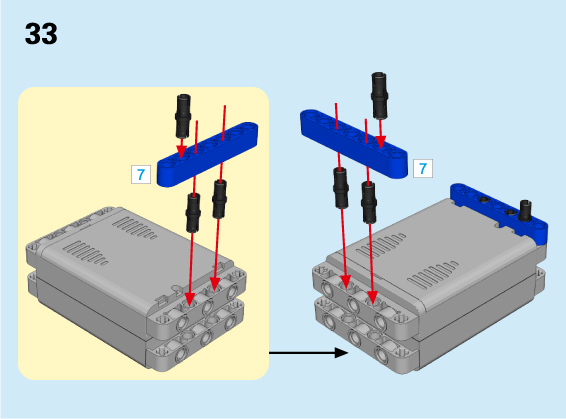 33

7

7