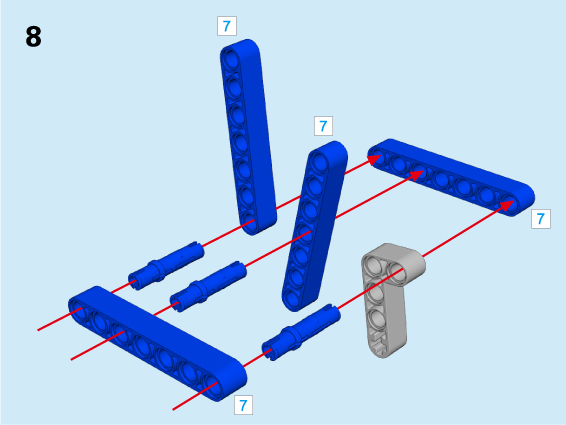 8

7

7

7

7