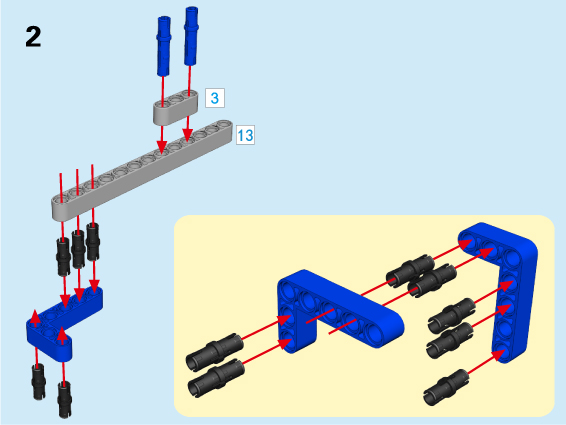 2

3

13