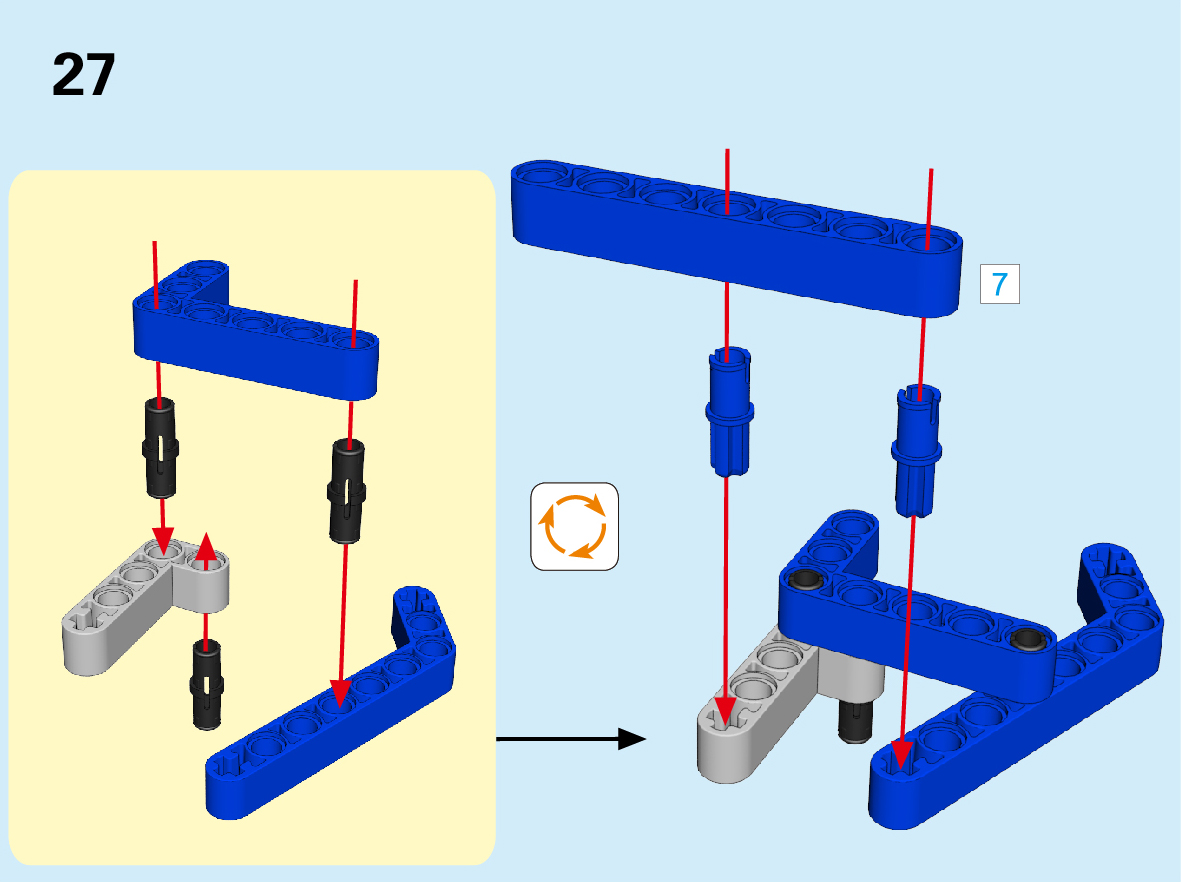 27

7