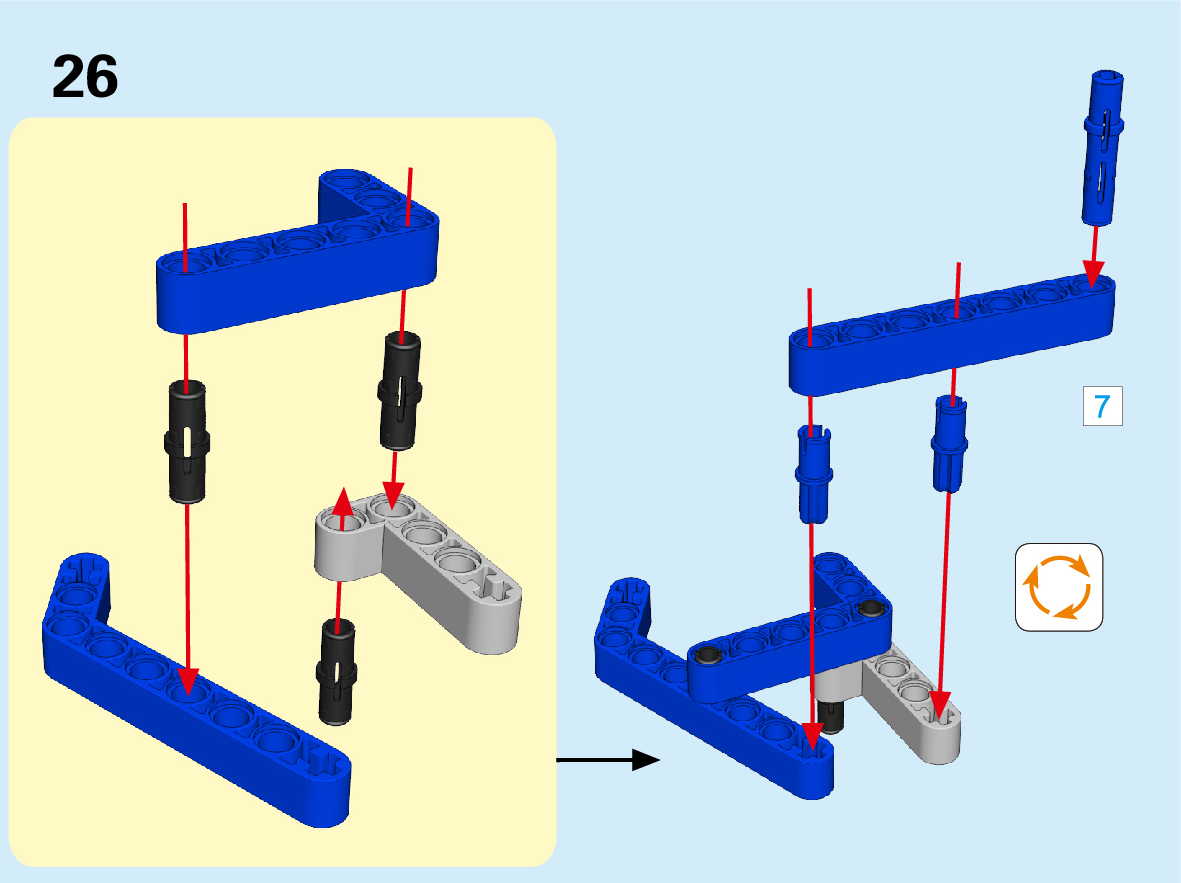 26

7