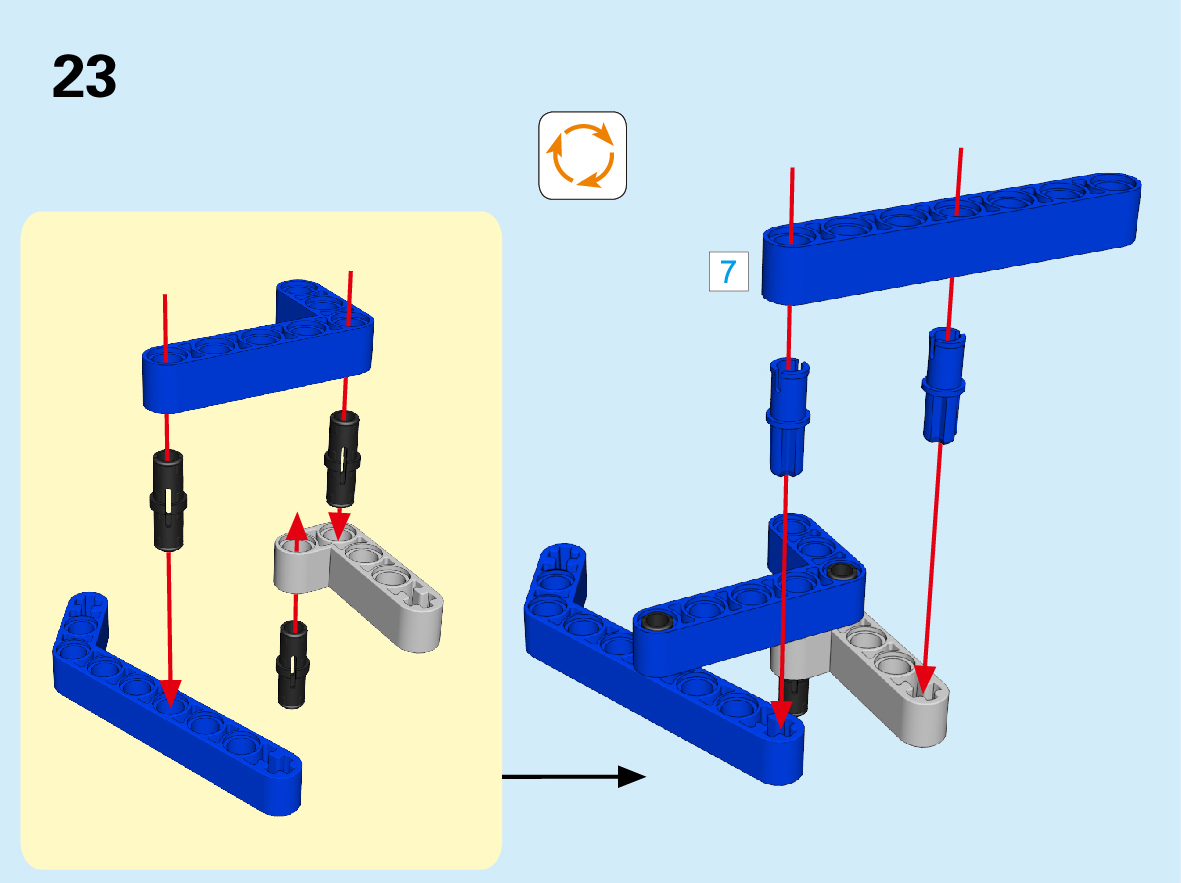 23

7