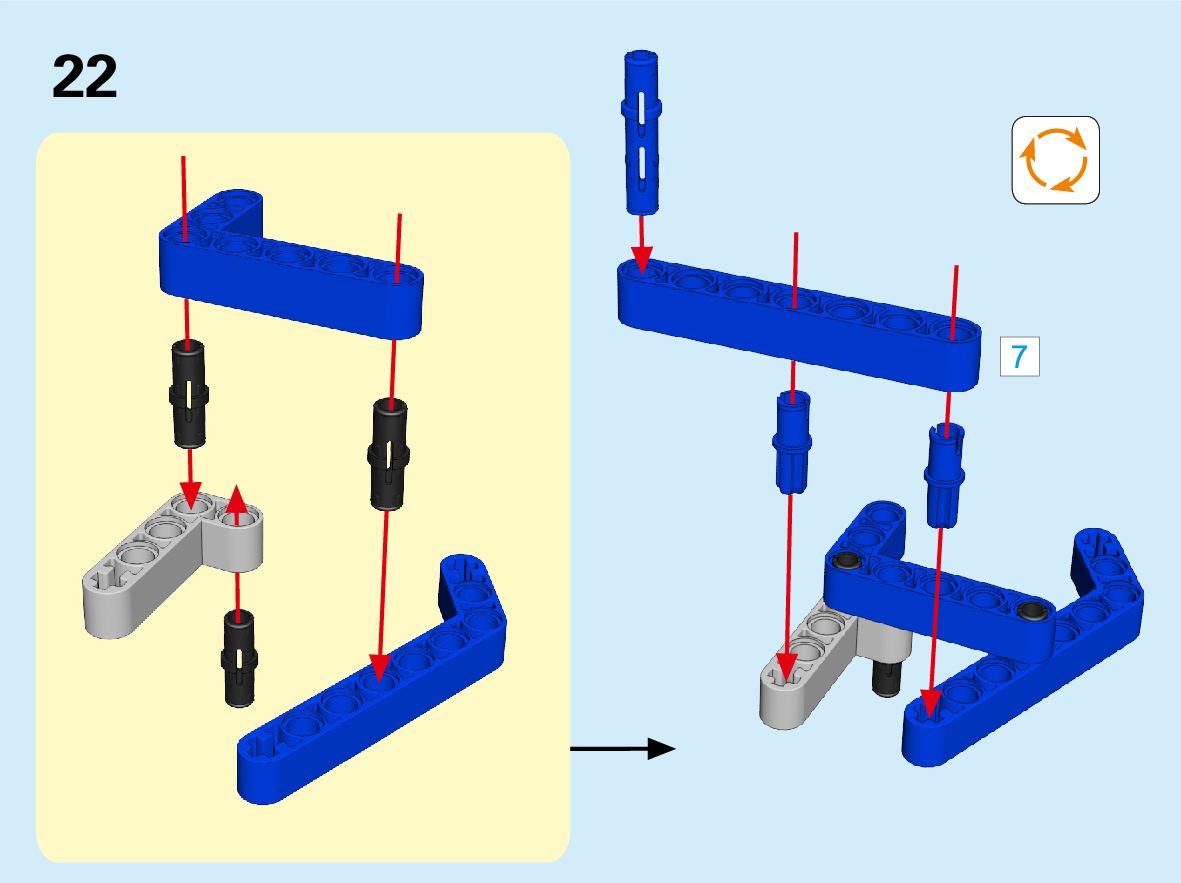 22

7