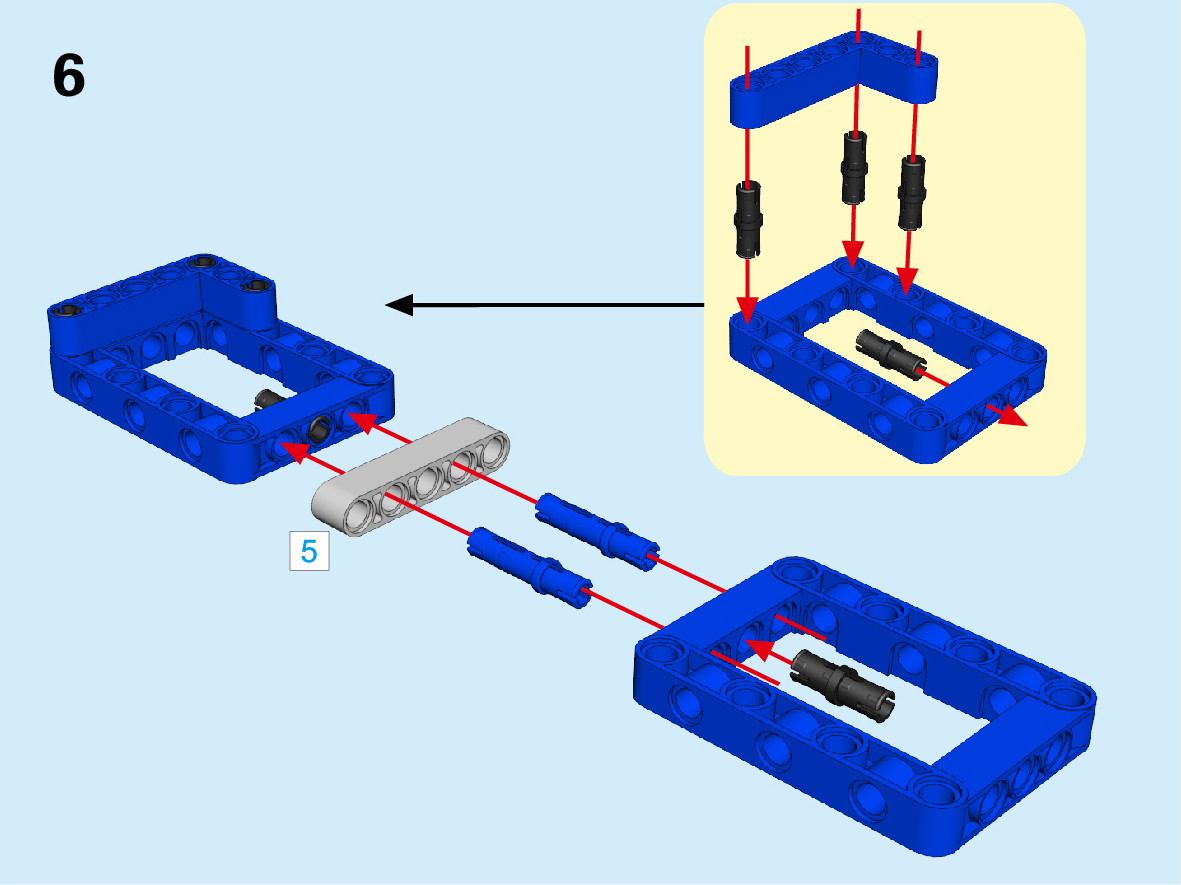 6

5