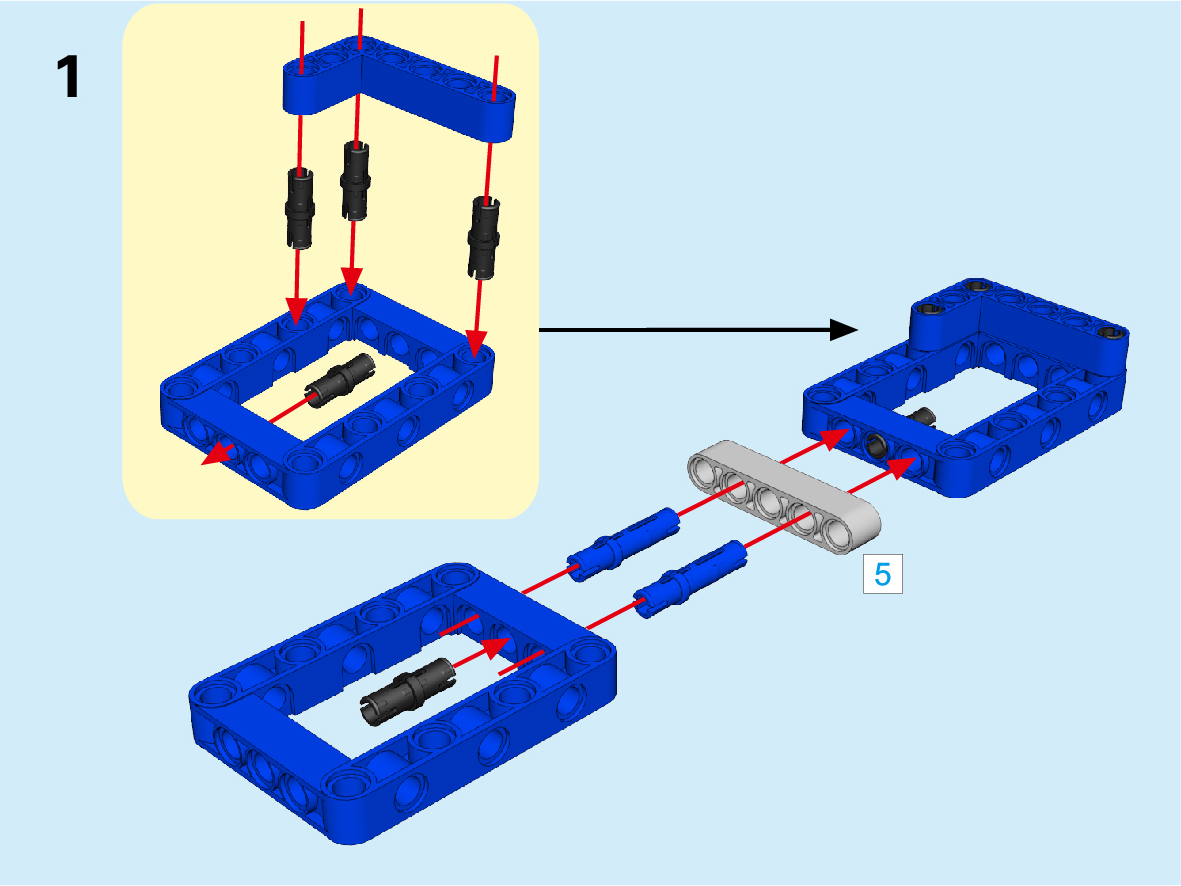 1

5