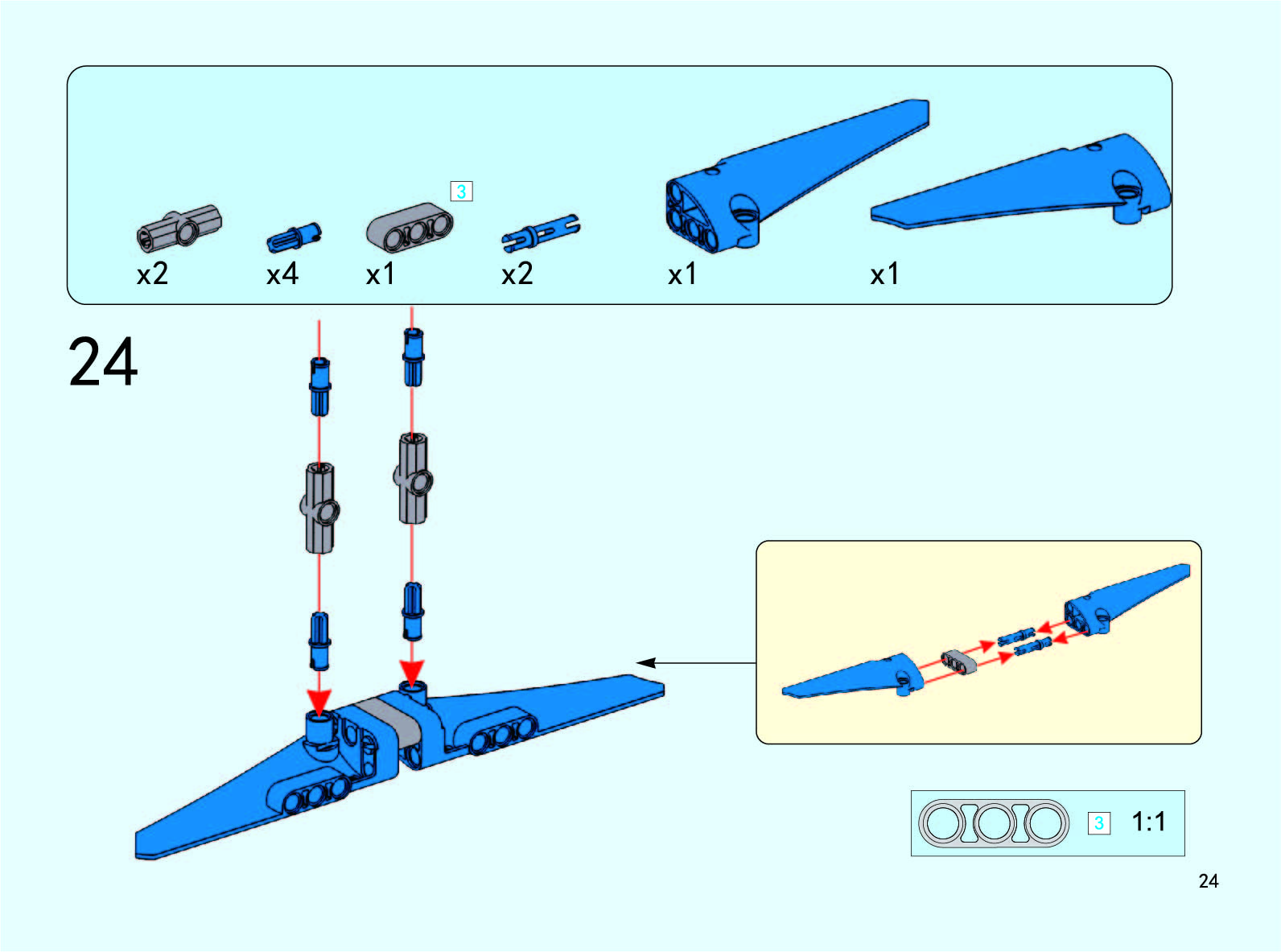 3

x2 x4 x1 x2 x1 x1

24

3 1:1

24