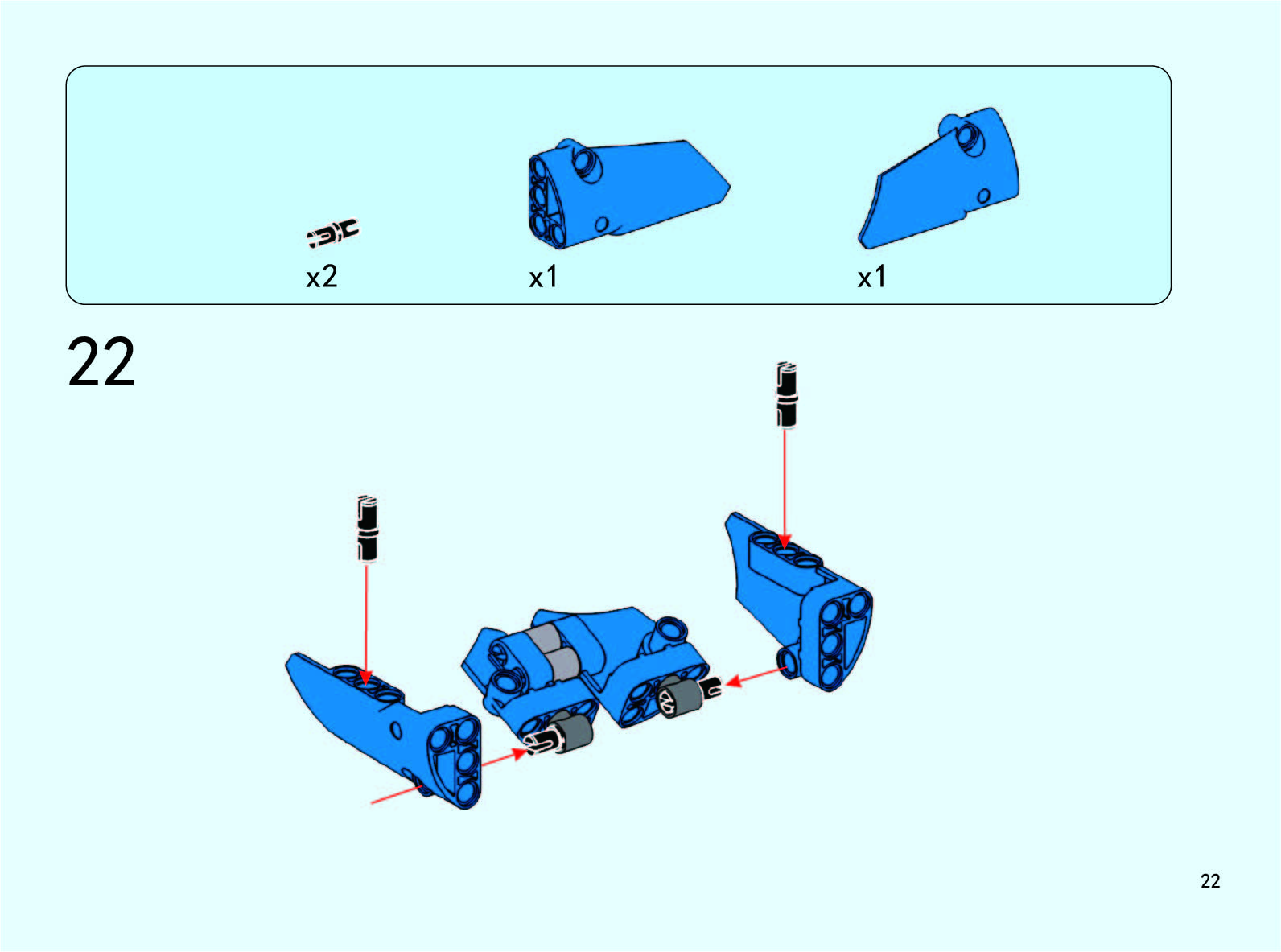 x2
x1
x1

22

22