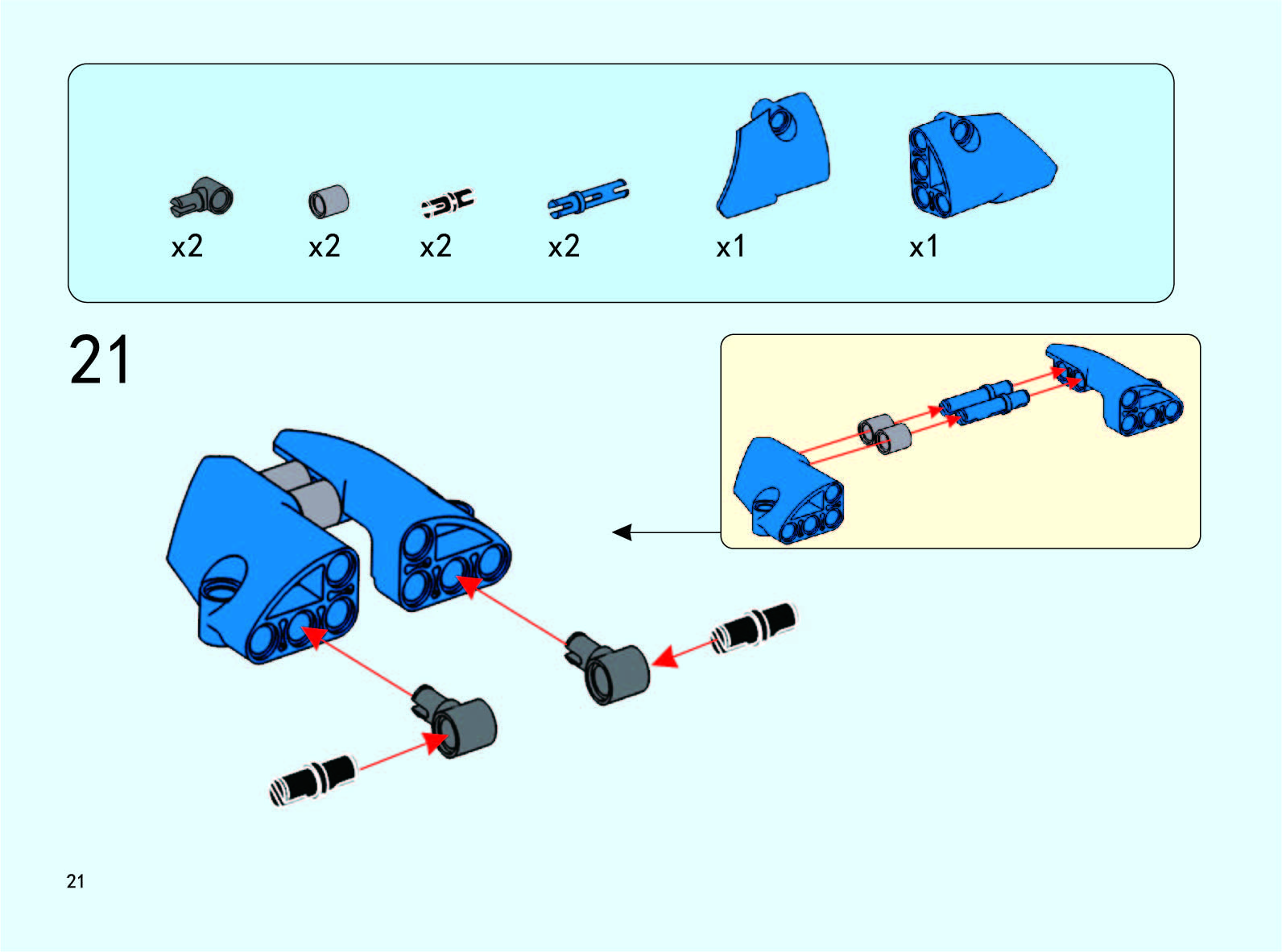 x2 x2 x2 x2 x1 x1

21

21