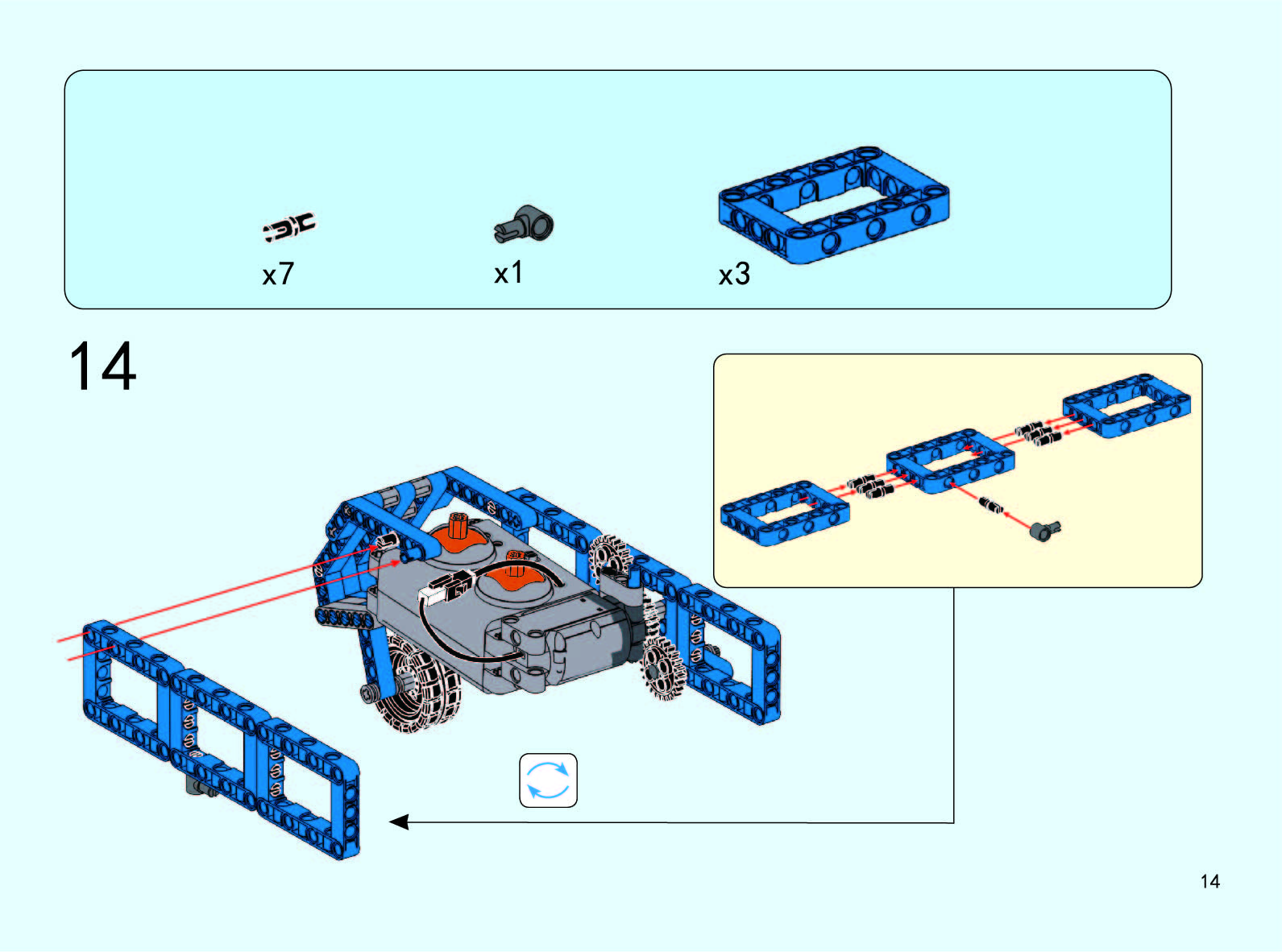 x7

x1

x3

14

14