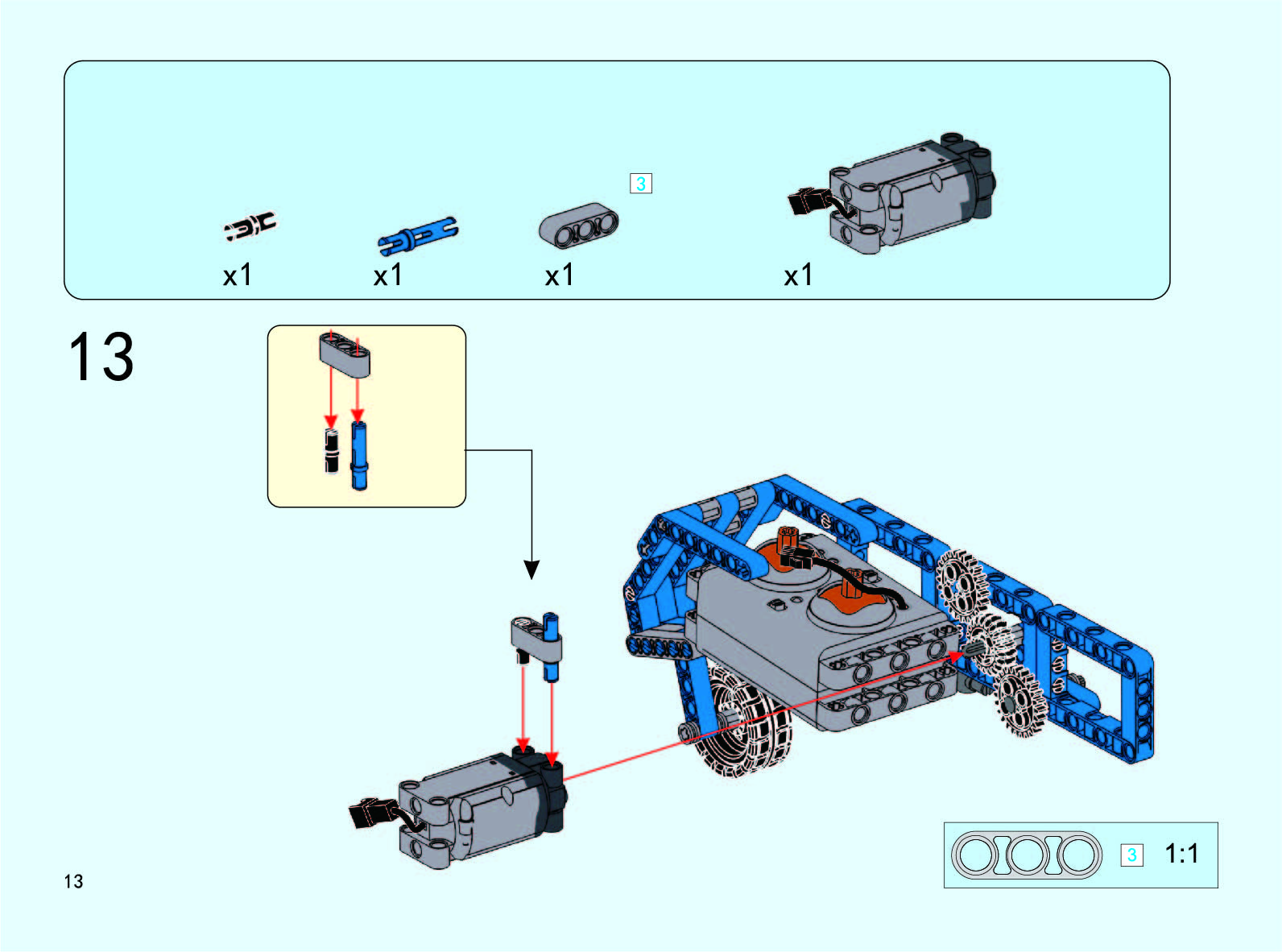 3

x1 x1 x1 x1

13

3 1:1

13