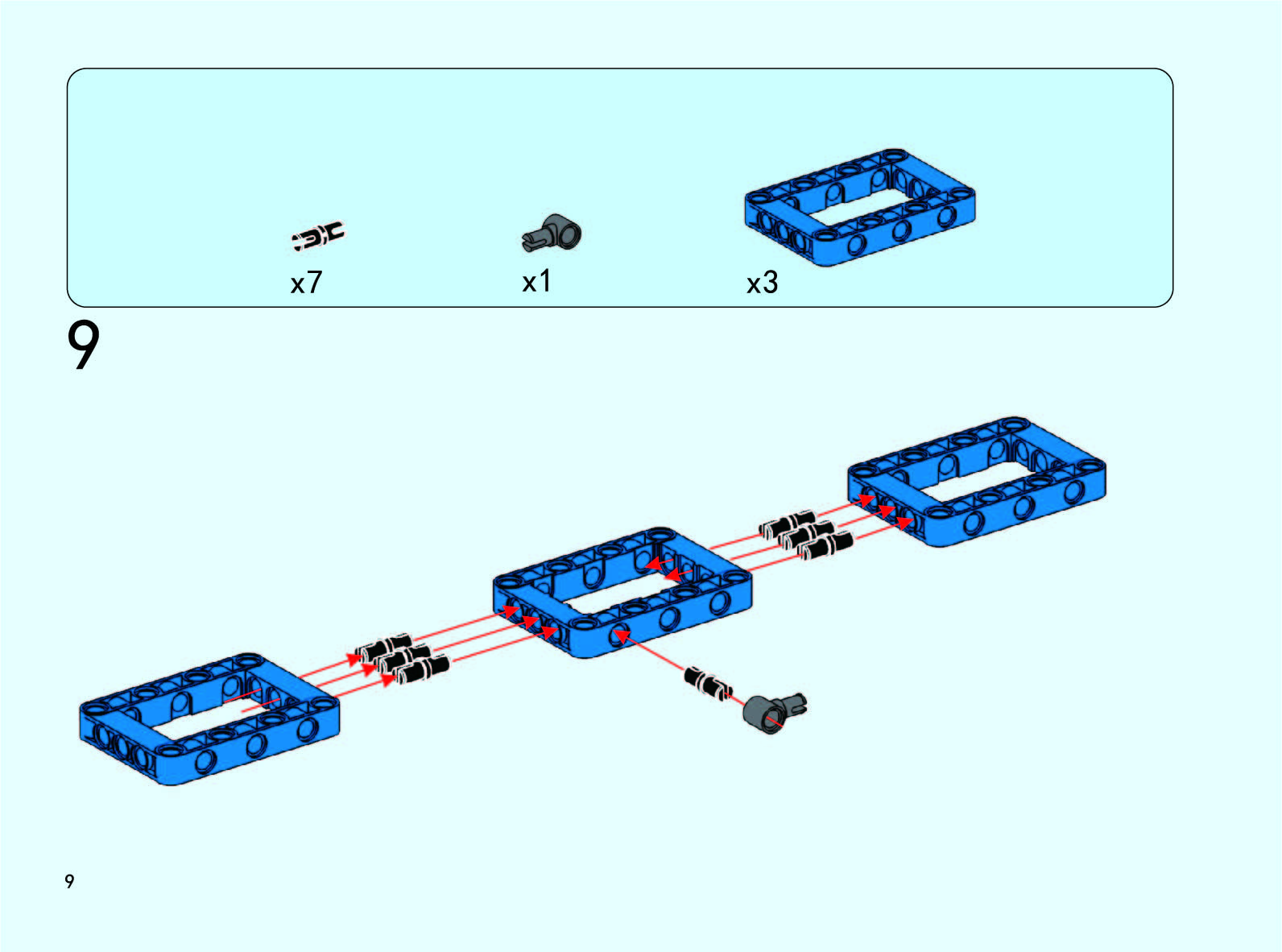 x7

x1

x3

9

9