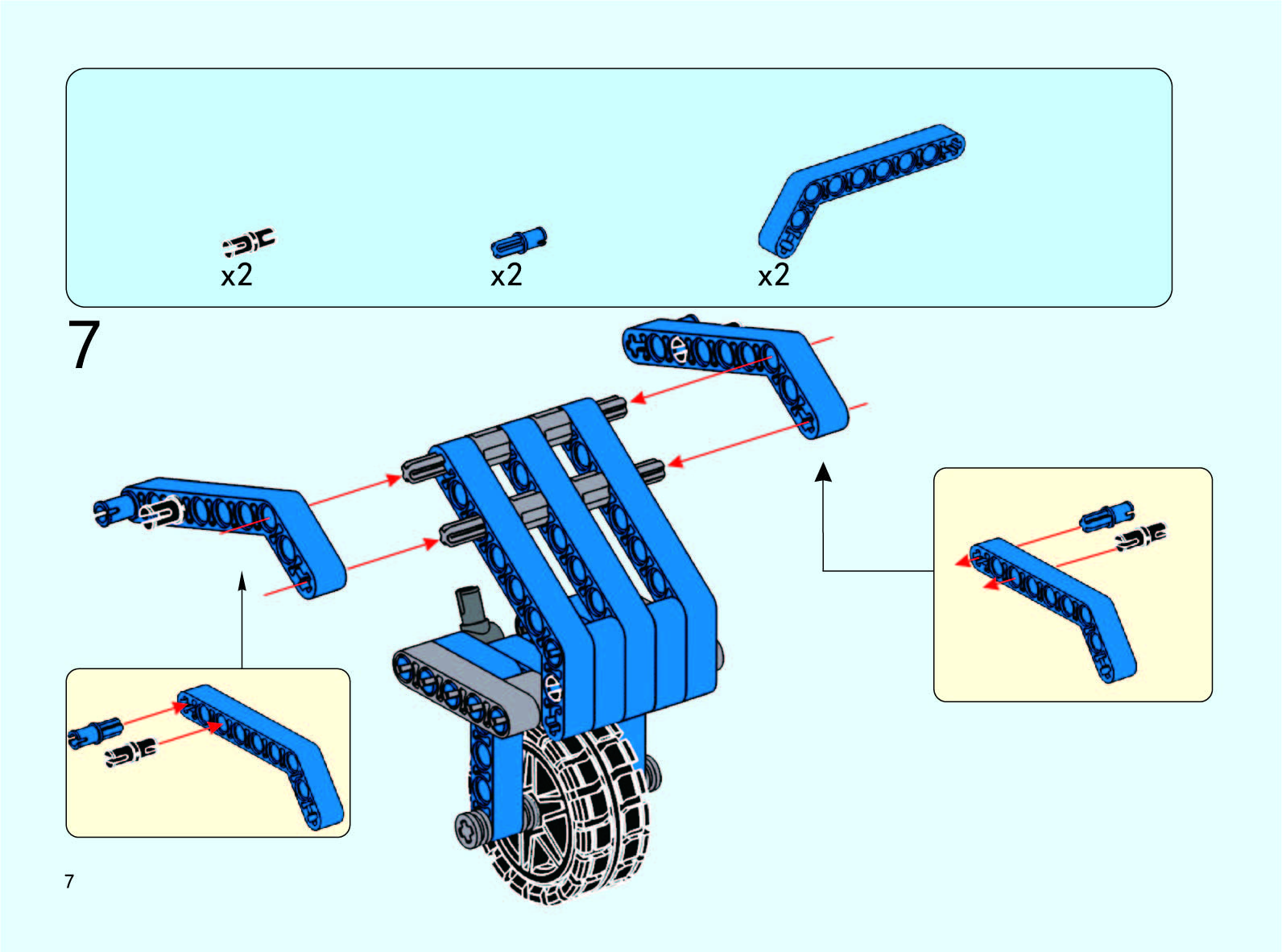 x2

x2

x2

7

7