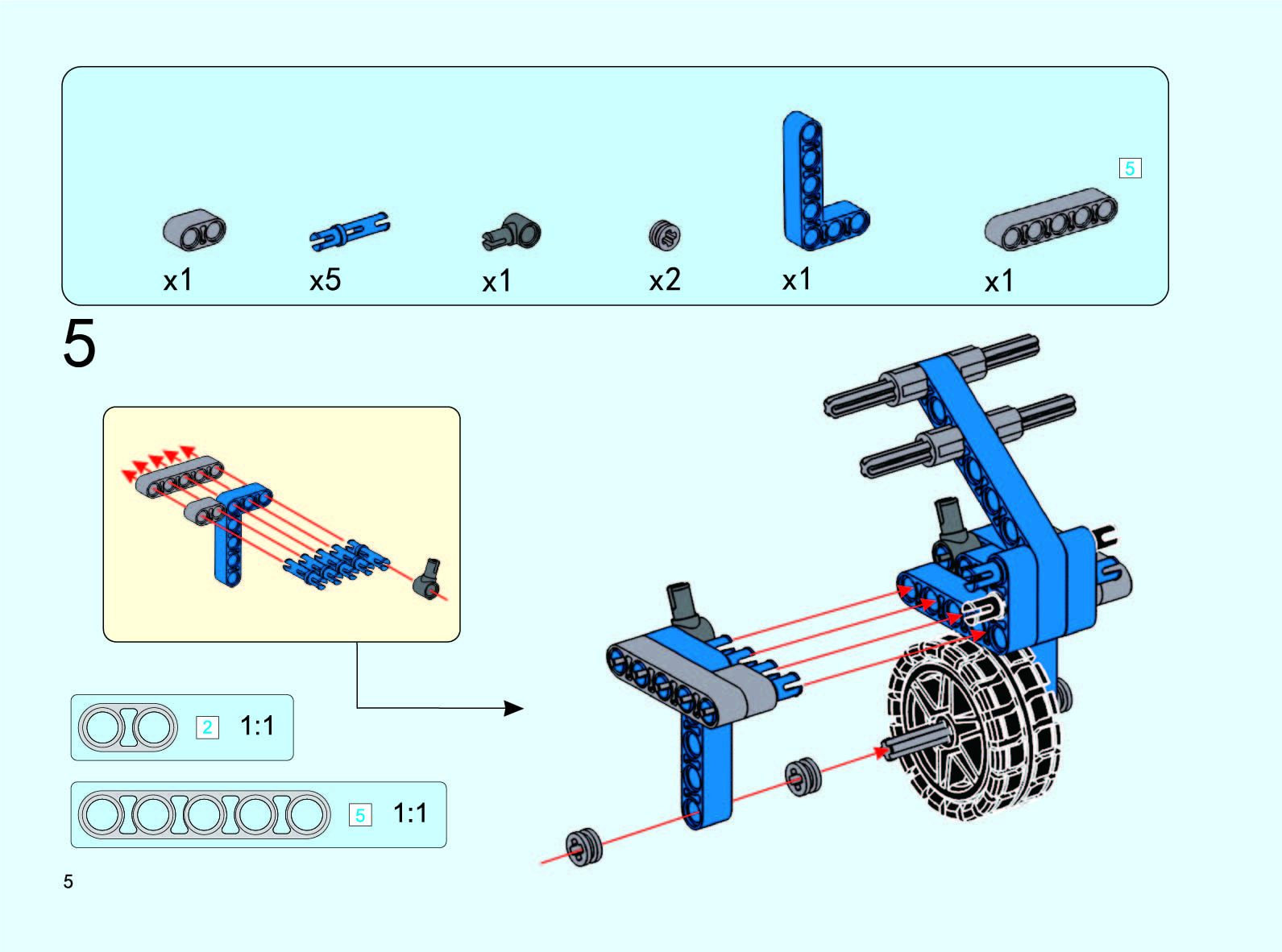 x1 x5 x1 x2 x1 5 x1

5

2 1:1

5 1:1

5