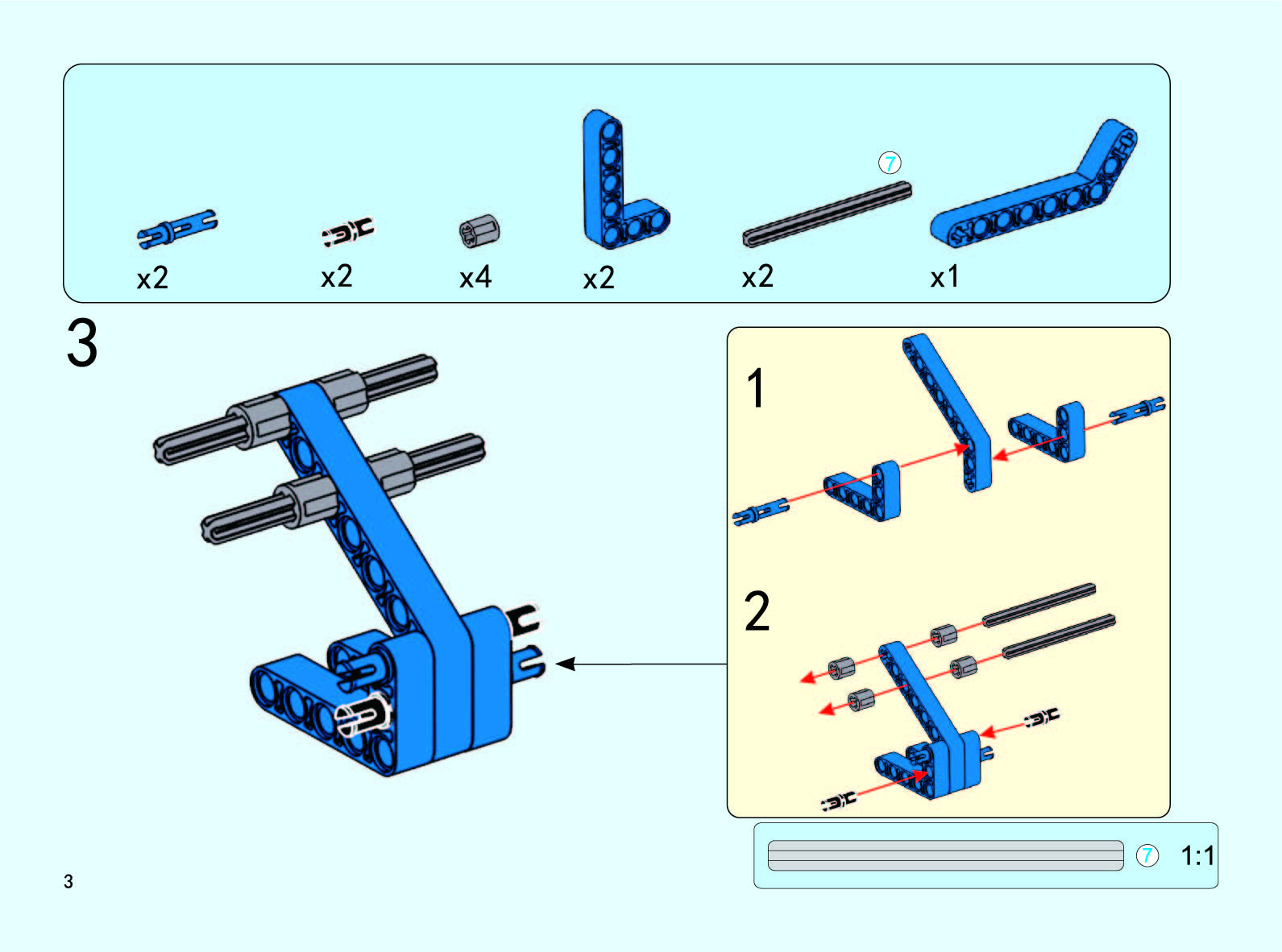 x2 x2 x4 x2 7 x2 x1

3

1

2

7 1:1

3