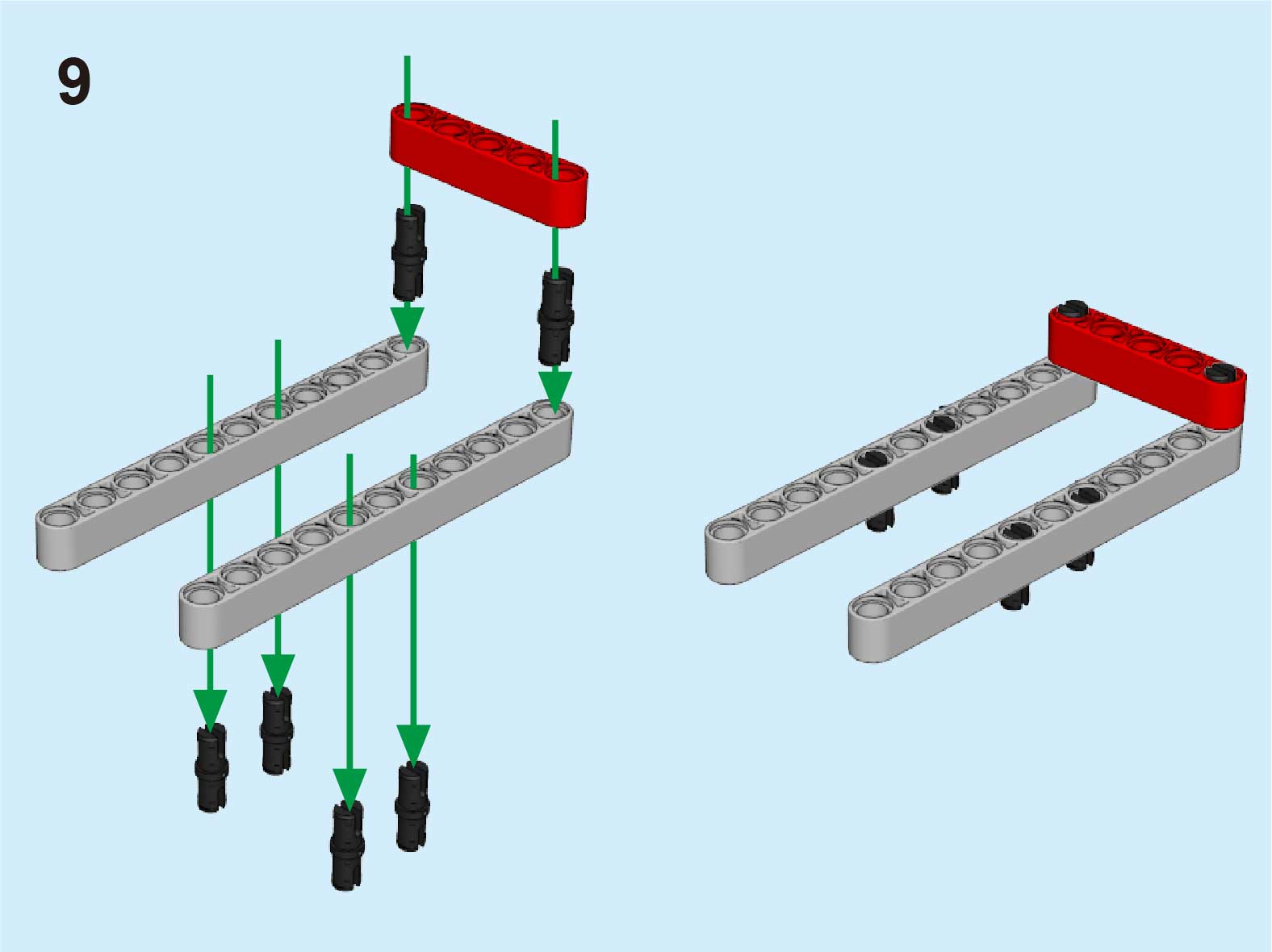 9