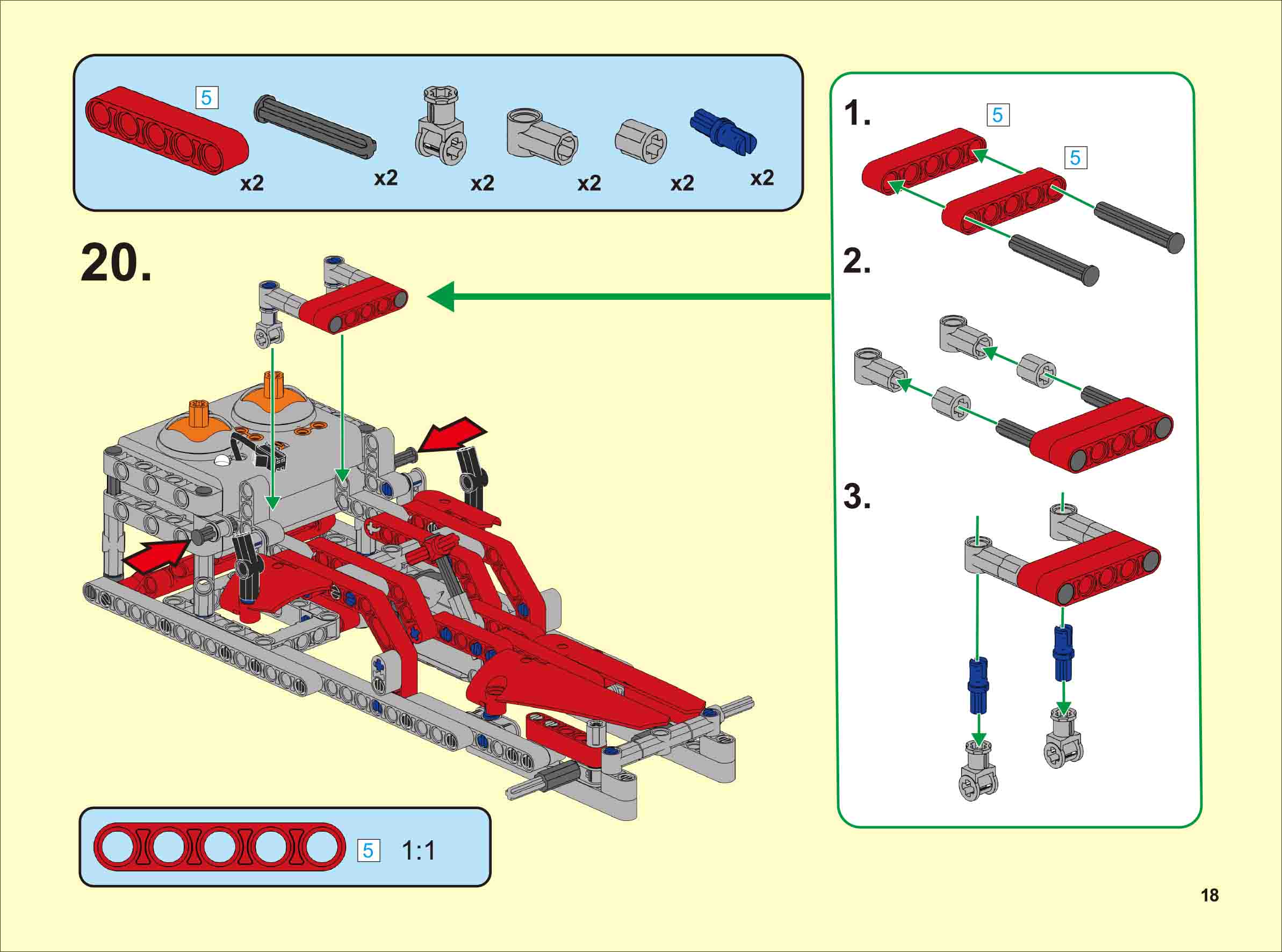 5

x2 x2 x2 x2 x2 x2

20.

1.

5

5

2.

3.

5 1:1

18