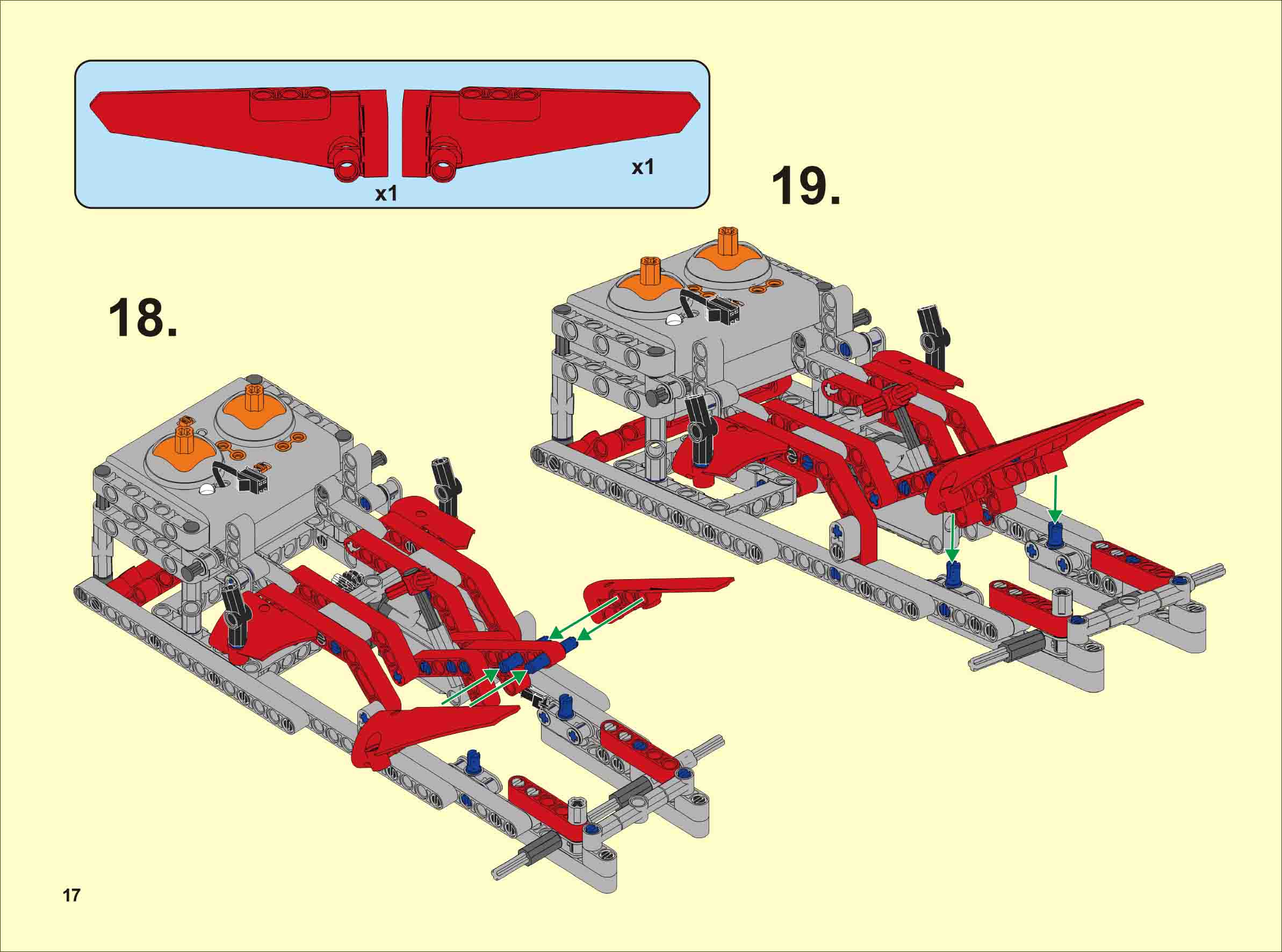 x1

x1

19.

18.

17