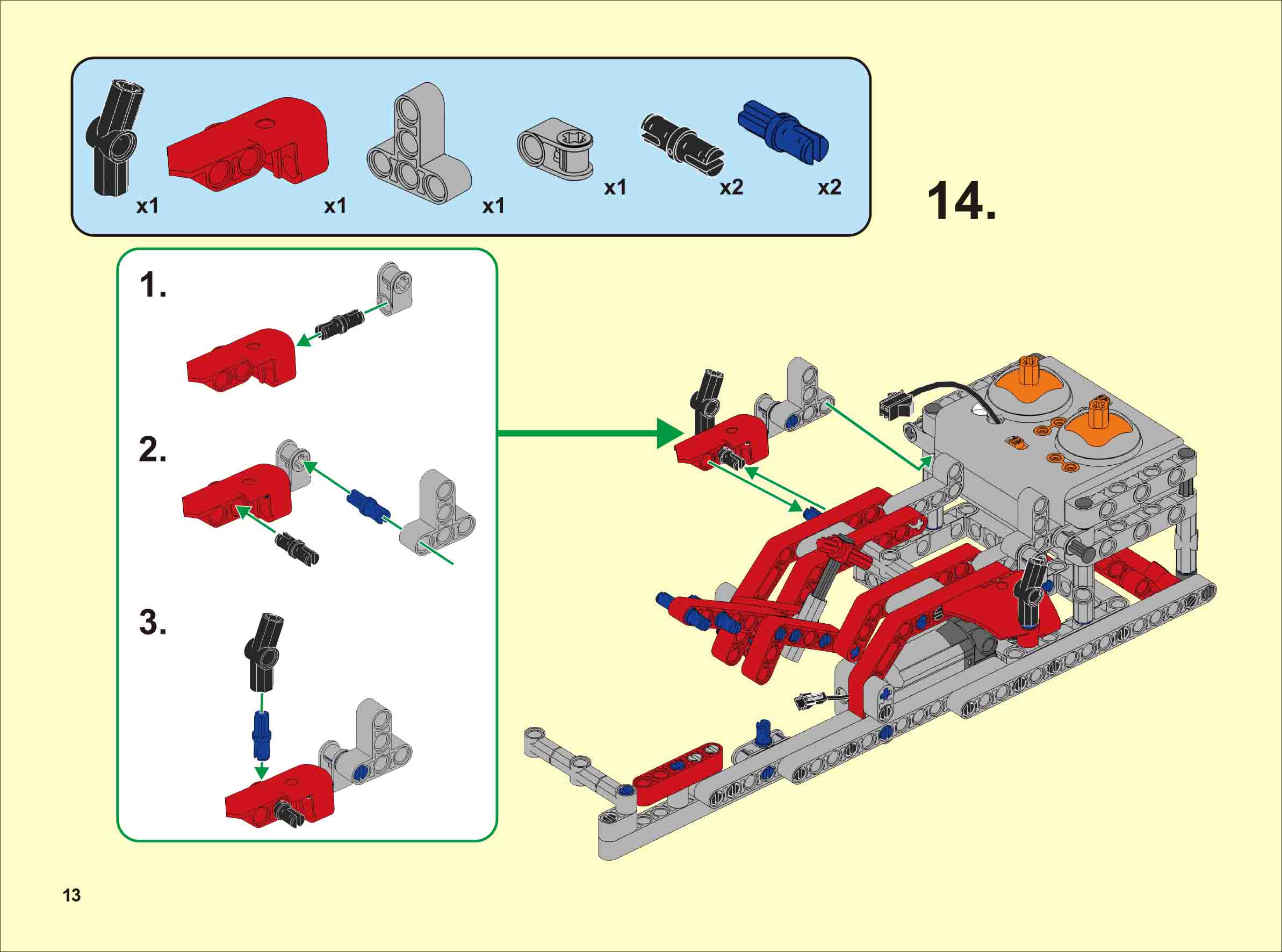 x1 x1 x1 x1 x2 x2

14.

1.

2.

3.

13