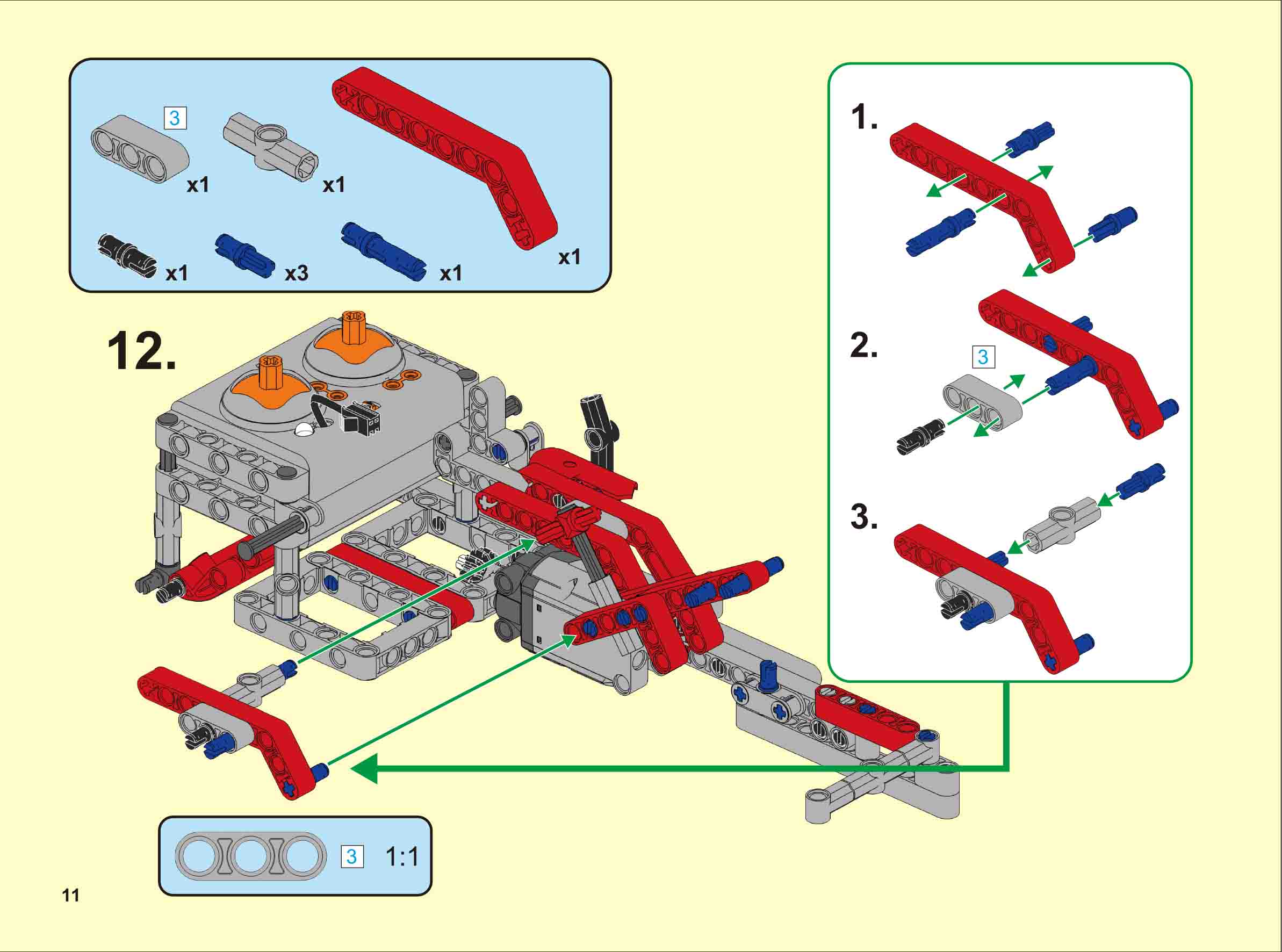 3

x1

x1

x1

x1

x3

x1

12.

1.

2.

3

3.

3

1:1

11