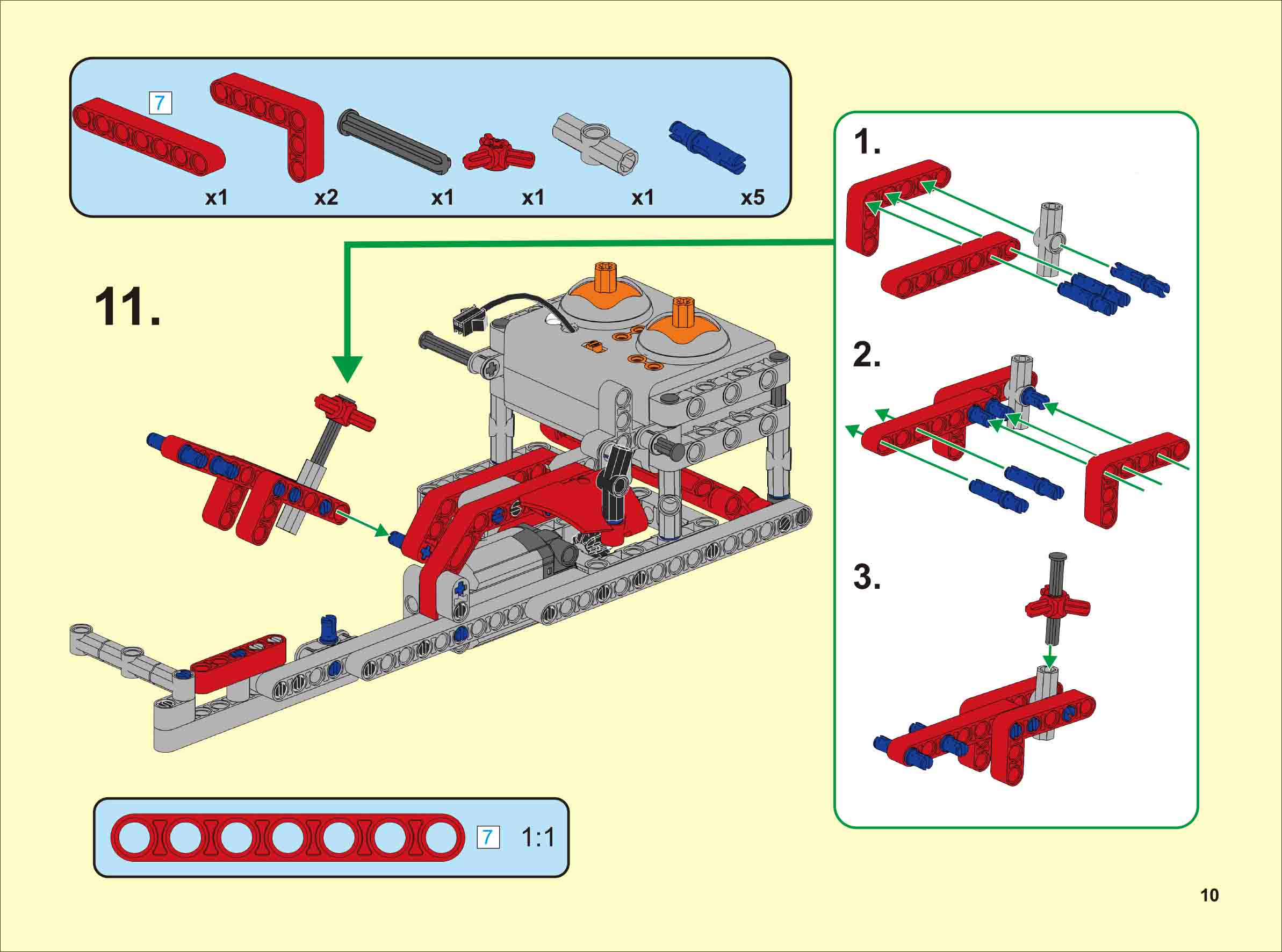 7

x1 x2 x1 x1 x1 x5

11.

1.

2.

3.

7 1:1

10