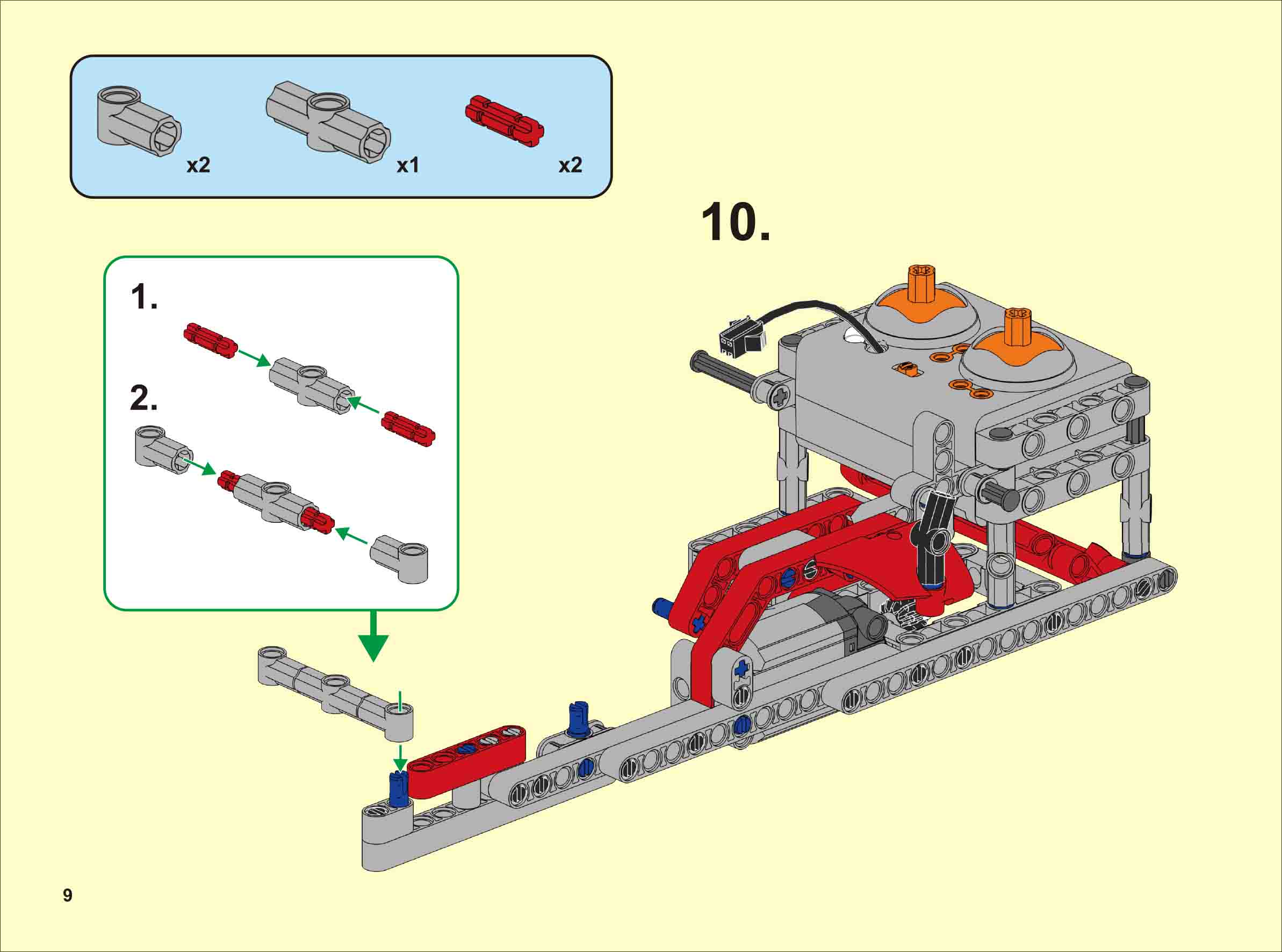 x2
x1
x2

10.

1.

2.

9