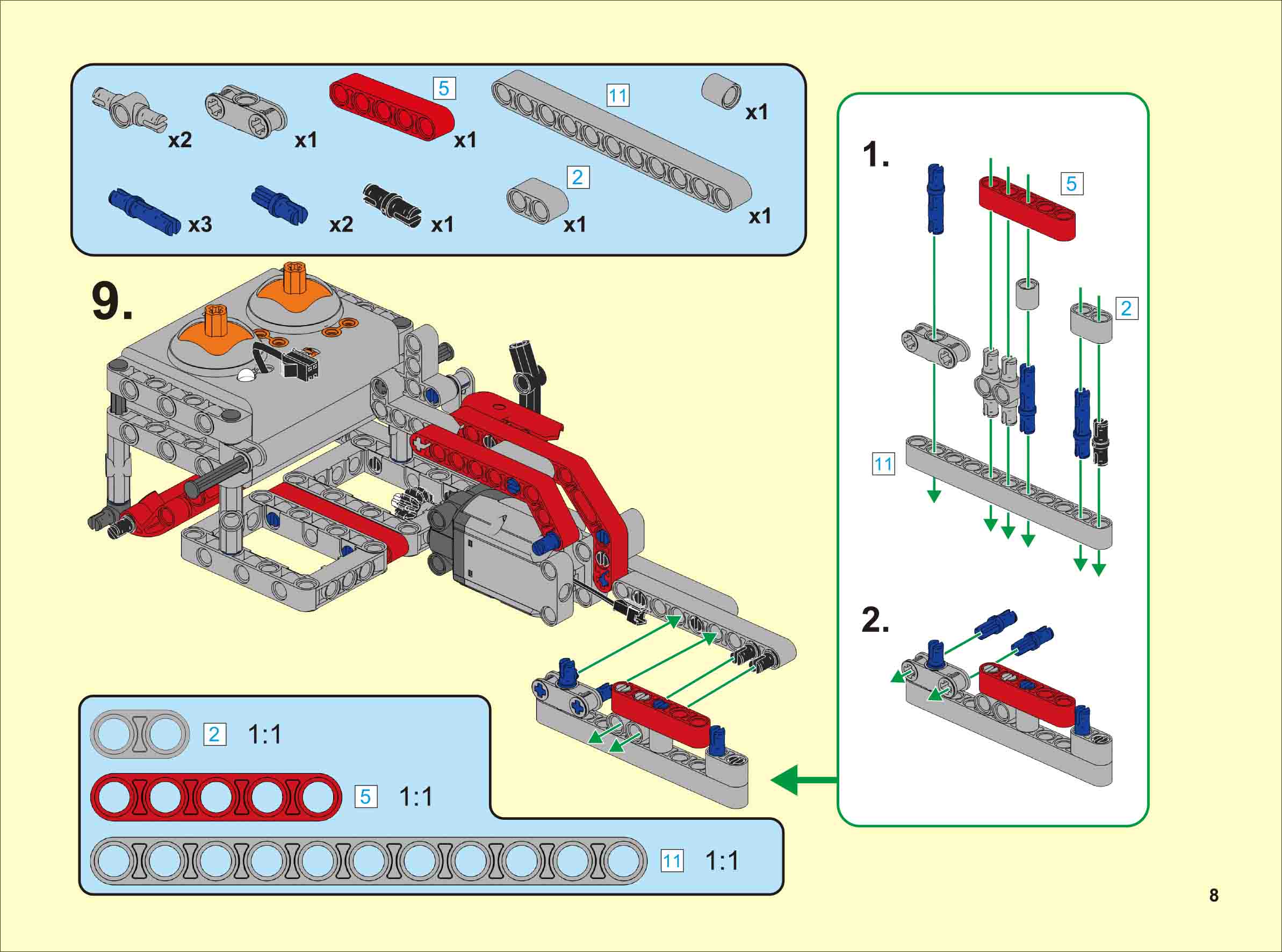 x2
x1
5
x1
11
x1
x3
x2
x1
2
x1
x1

9.

1.
5
2
11

2.

2 1:1
5 1:1
11 1:1

8