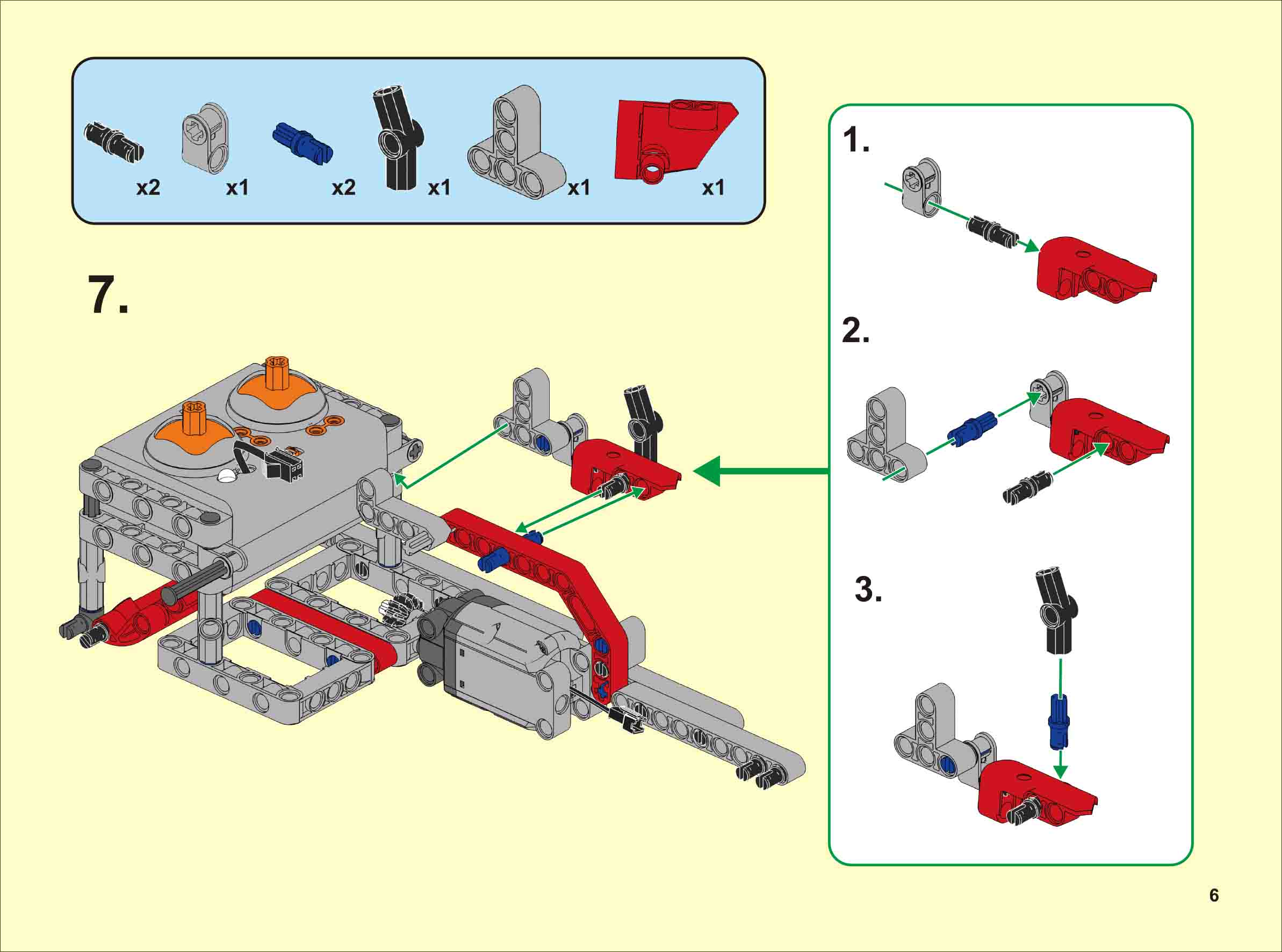 x2 x1 x2 x1 x1 x1

7.

1.

2.

3.

6