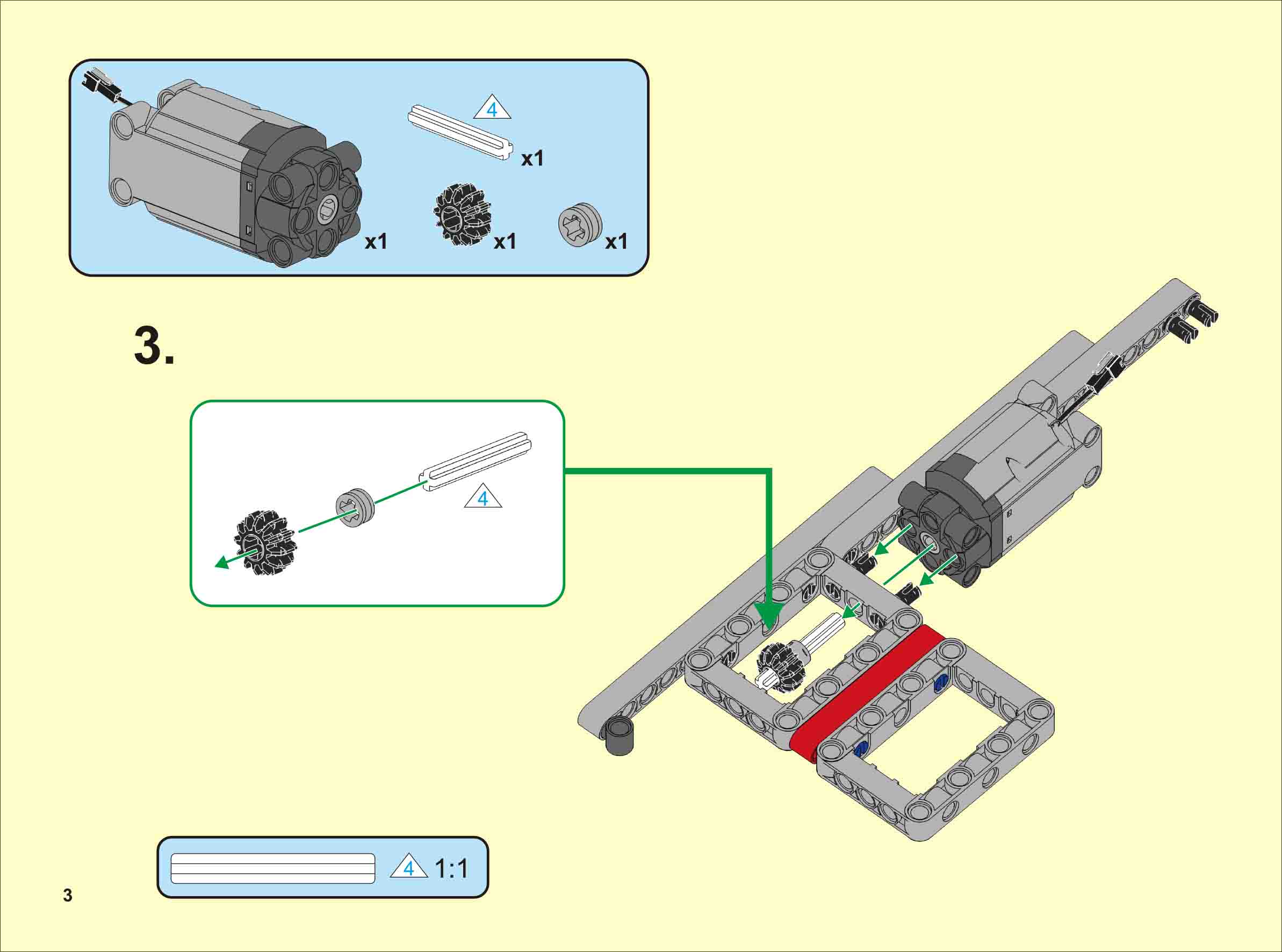 4
x1
x1
x1
x1

3.

4

4 1:1

3