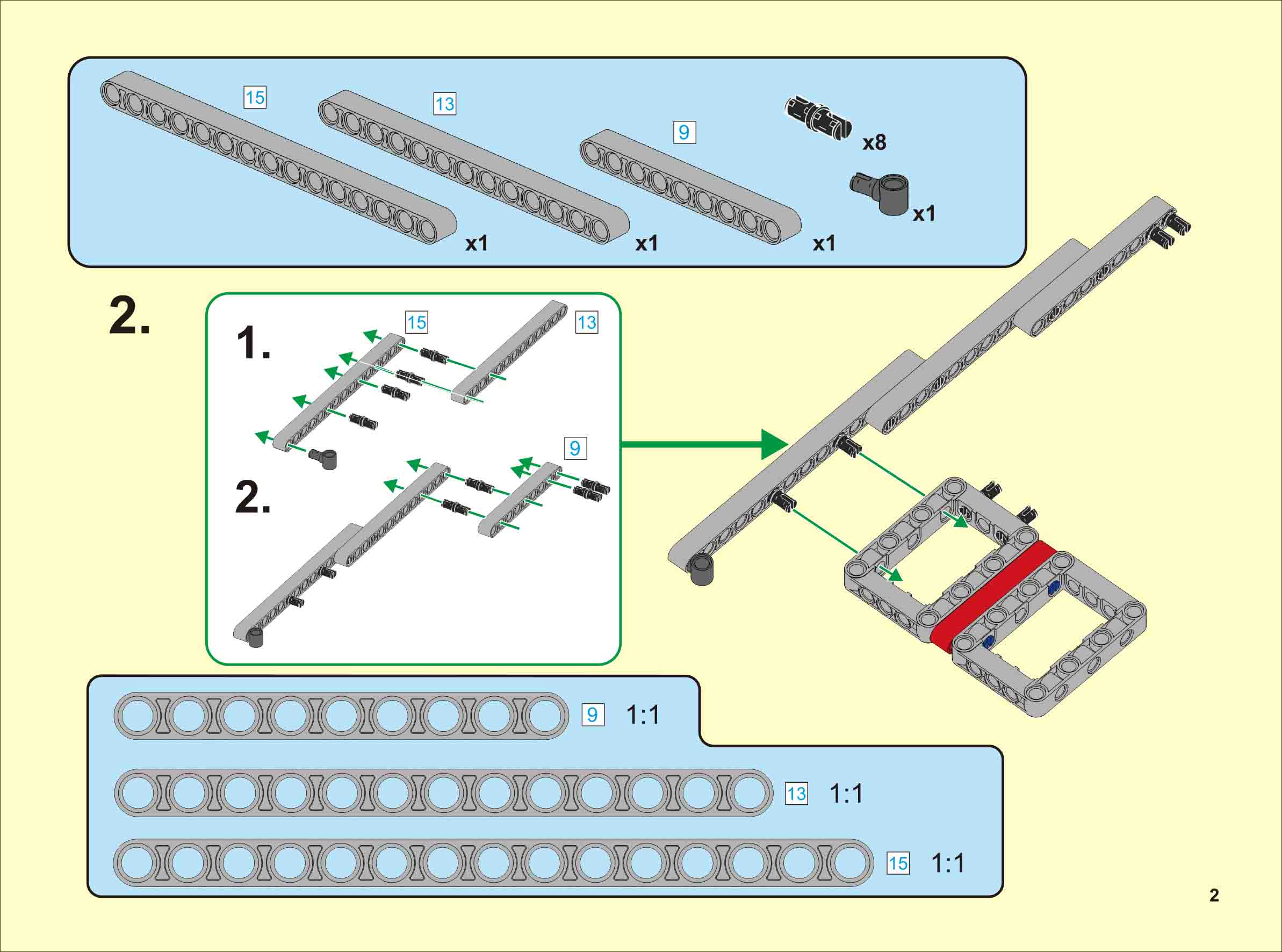 15
x1
13
x1
9
x1
x8
x1

2.

1.
15
13

2.
9

9 1:1
13 1:1
15 1:1

2