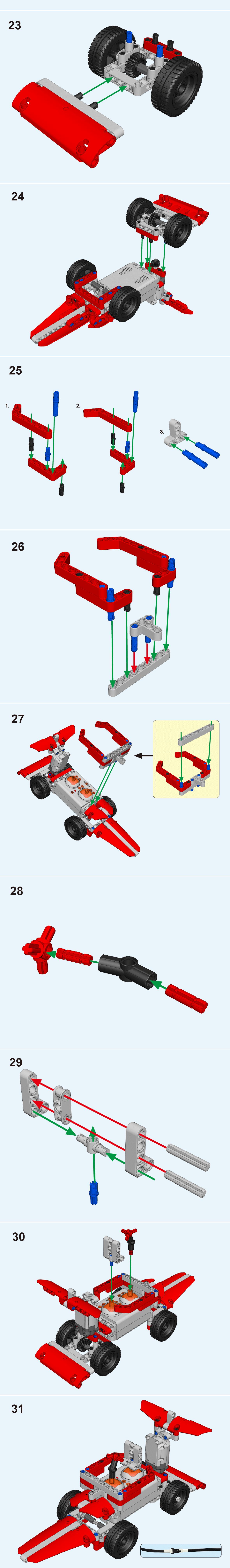 23

24

25

1.

2.

3.

26

27

28

29

30

31