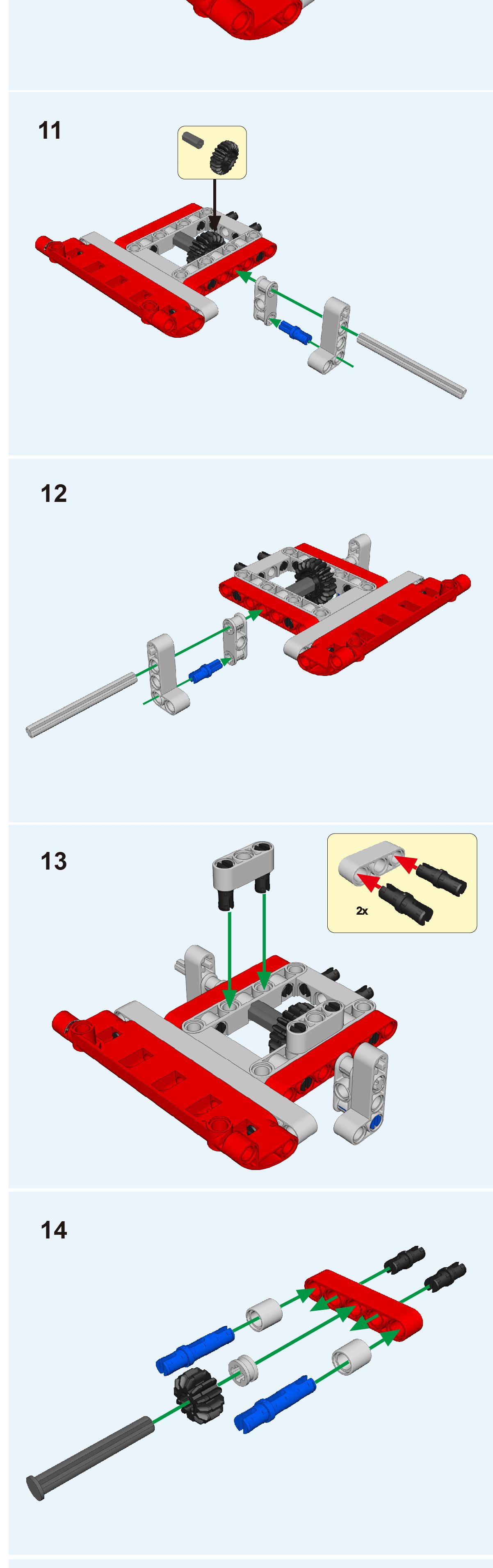 11

12

13

2x

14