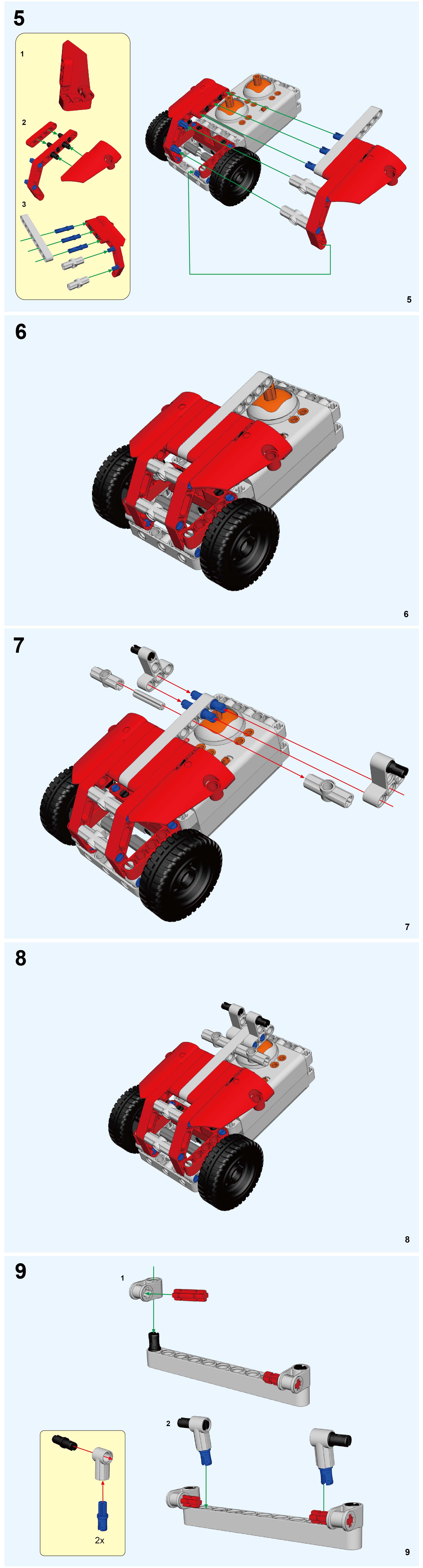 5

1

2

3

5

6

6

7

7

8

8

9

1

2

2x

9