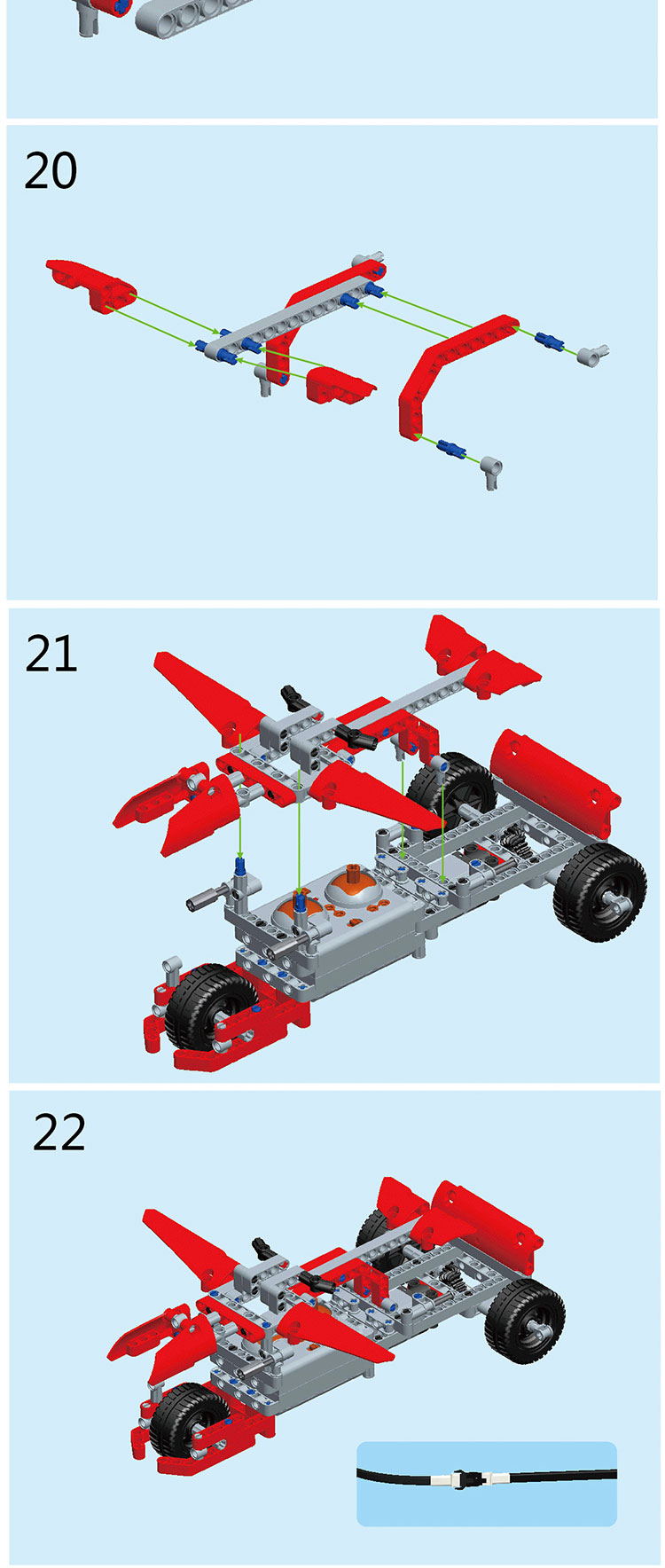 20

21

22