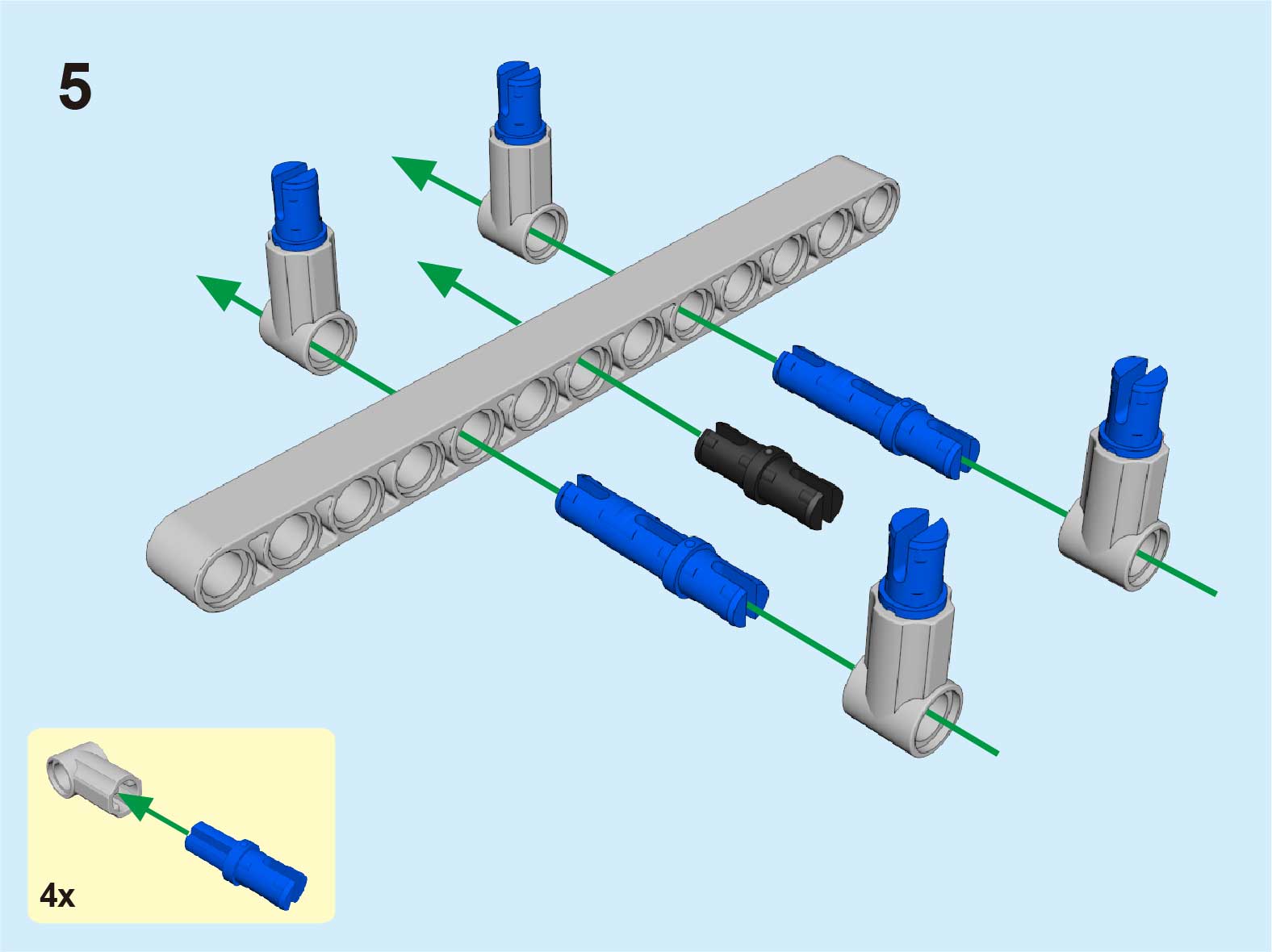 5

4x