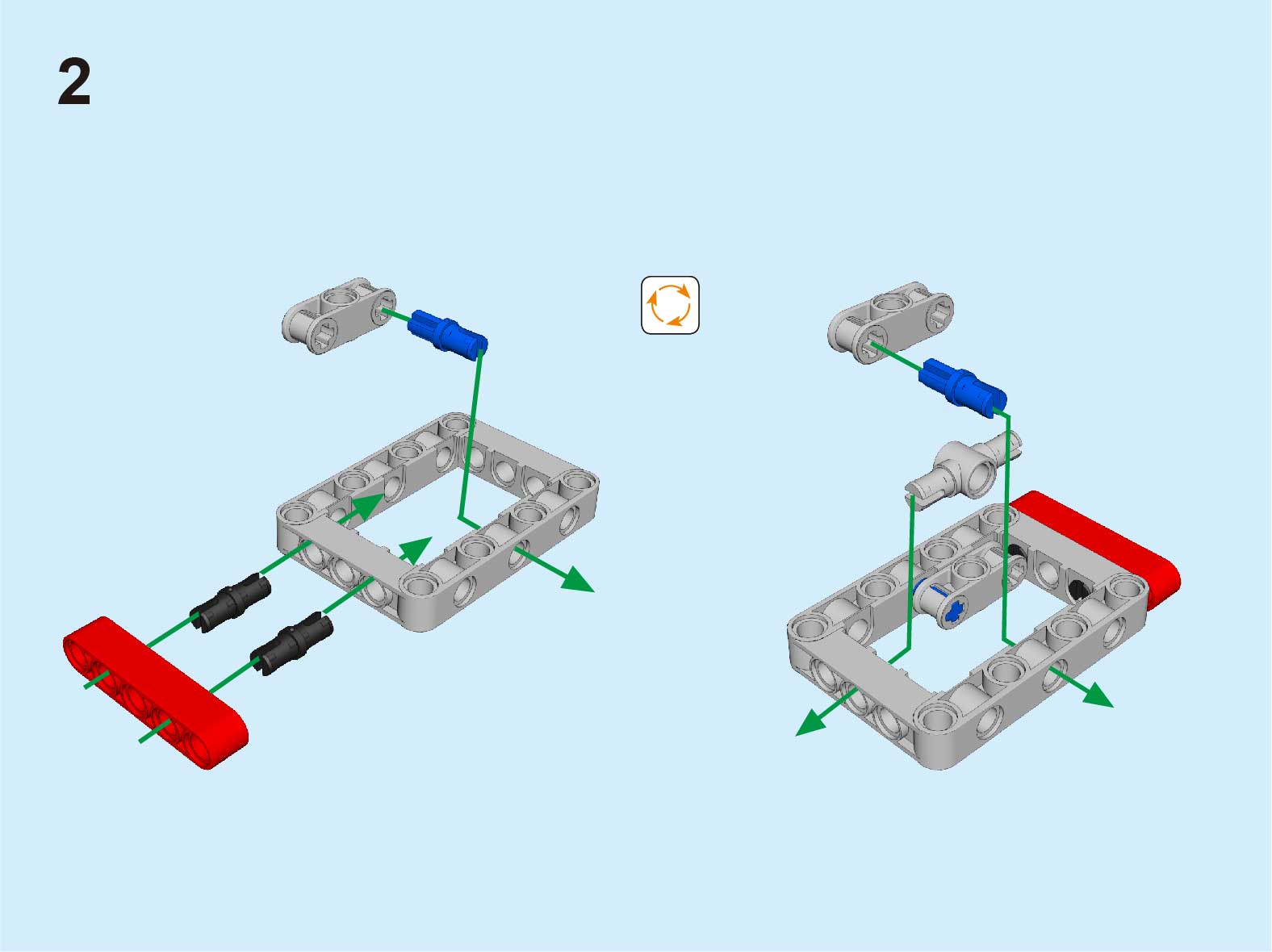 2