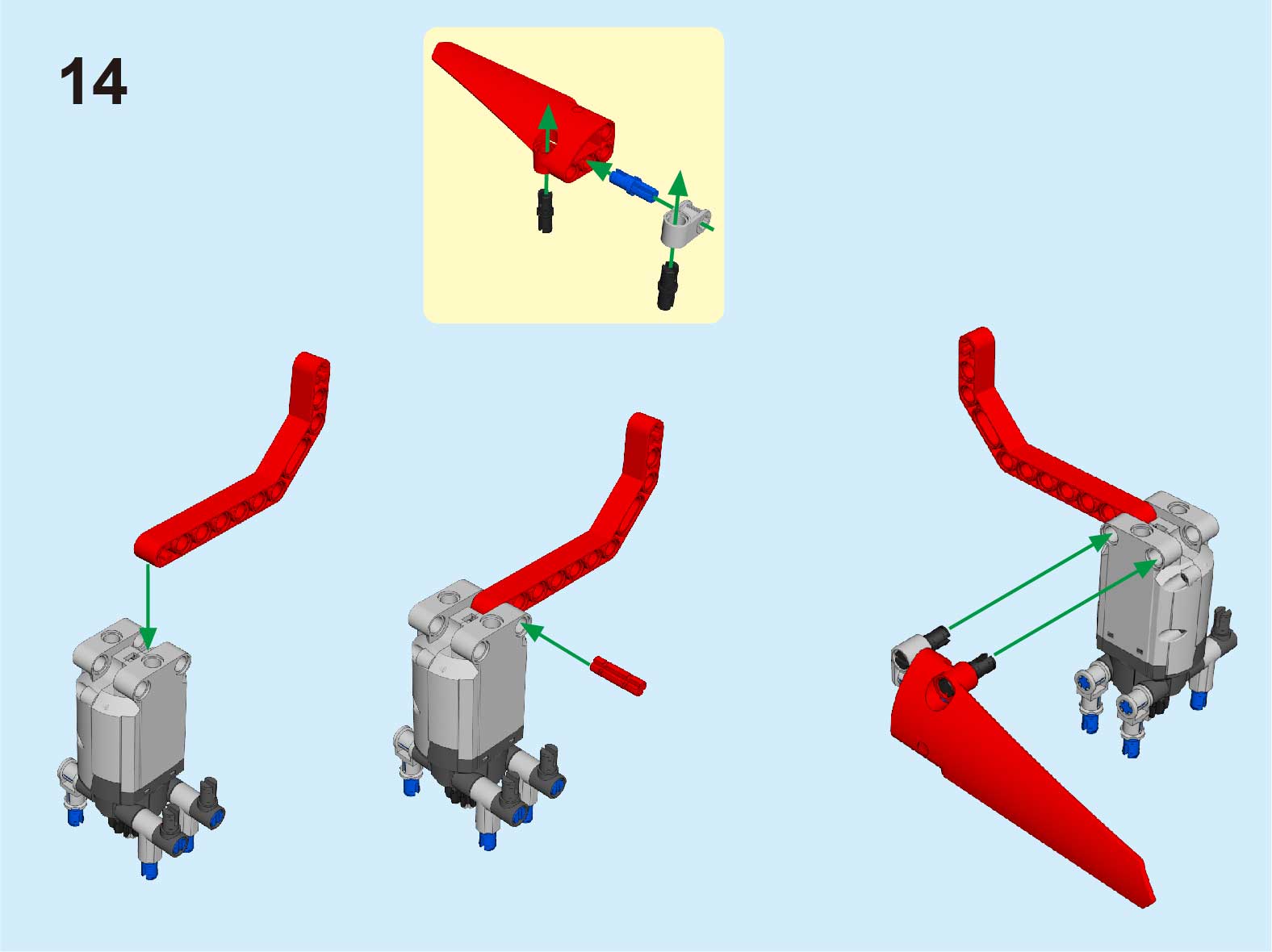 14