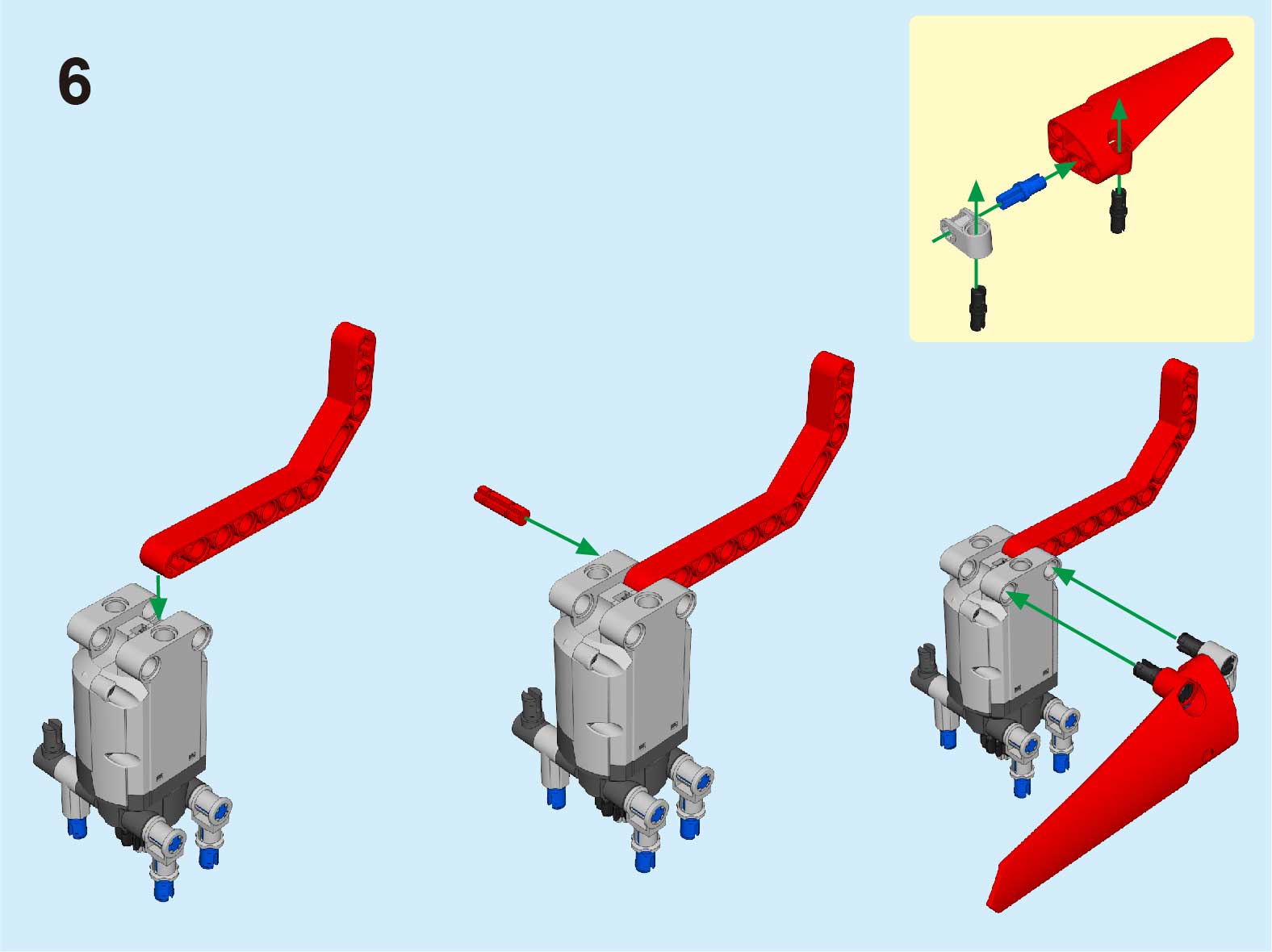 6