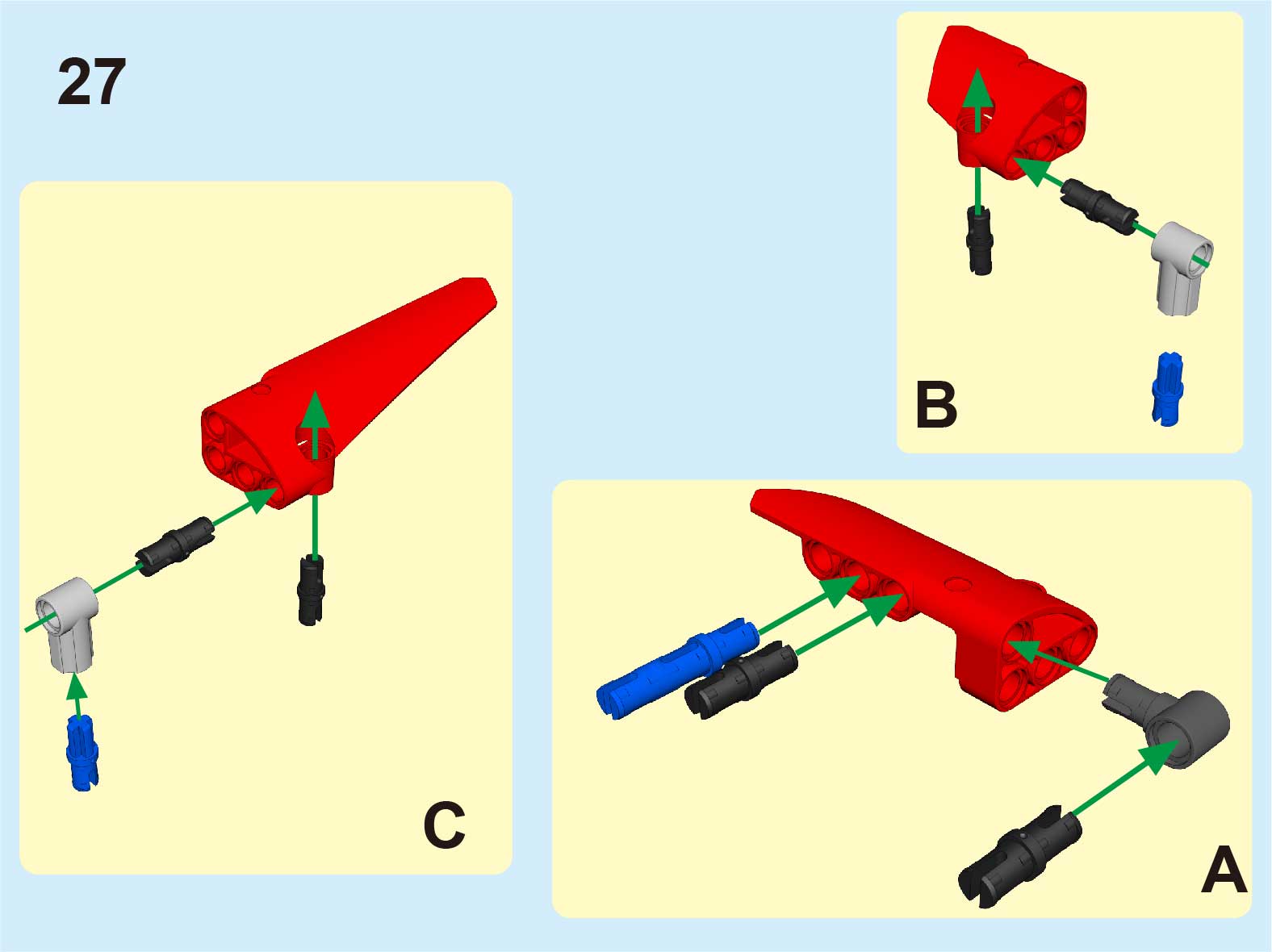 27

B

C

A