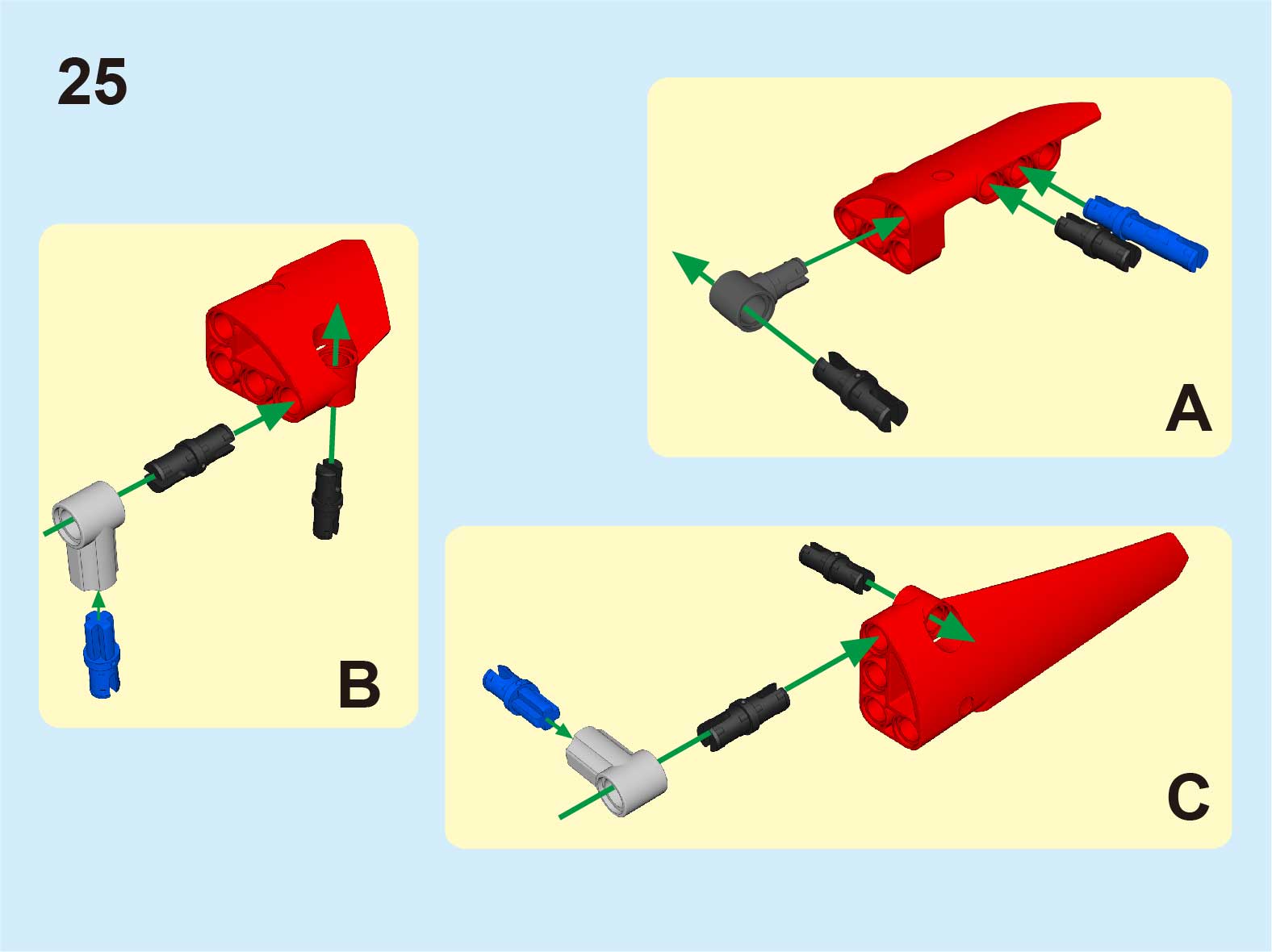 25

A

B

C