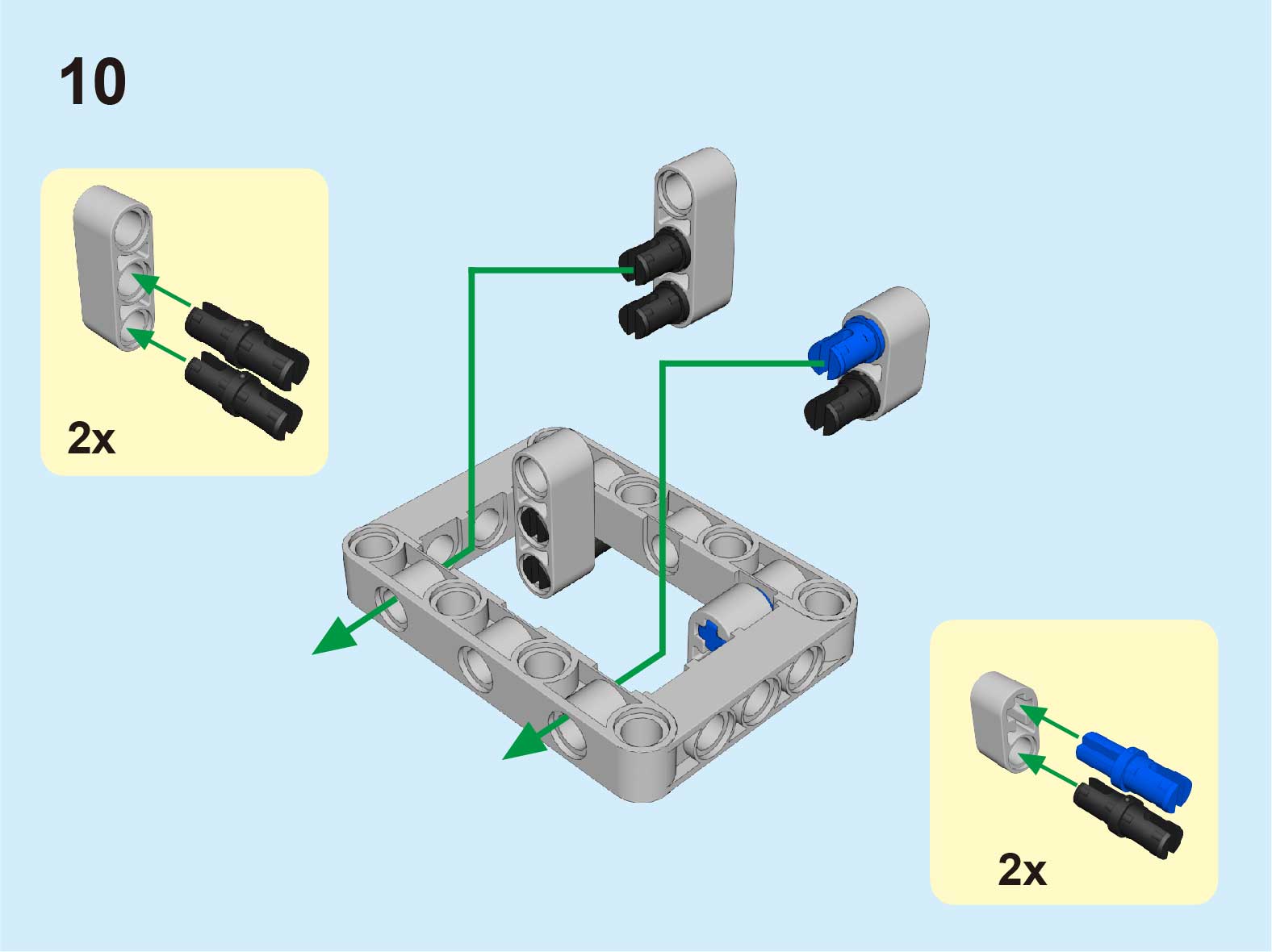 10

2x

2x