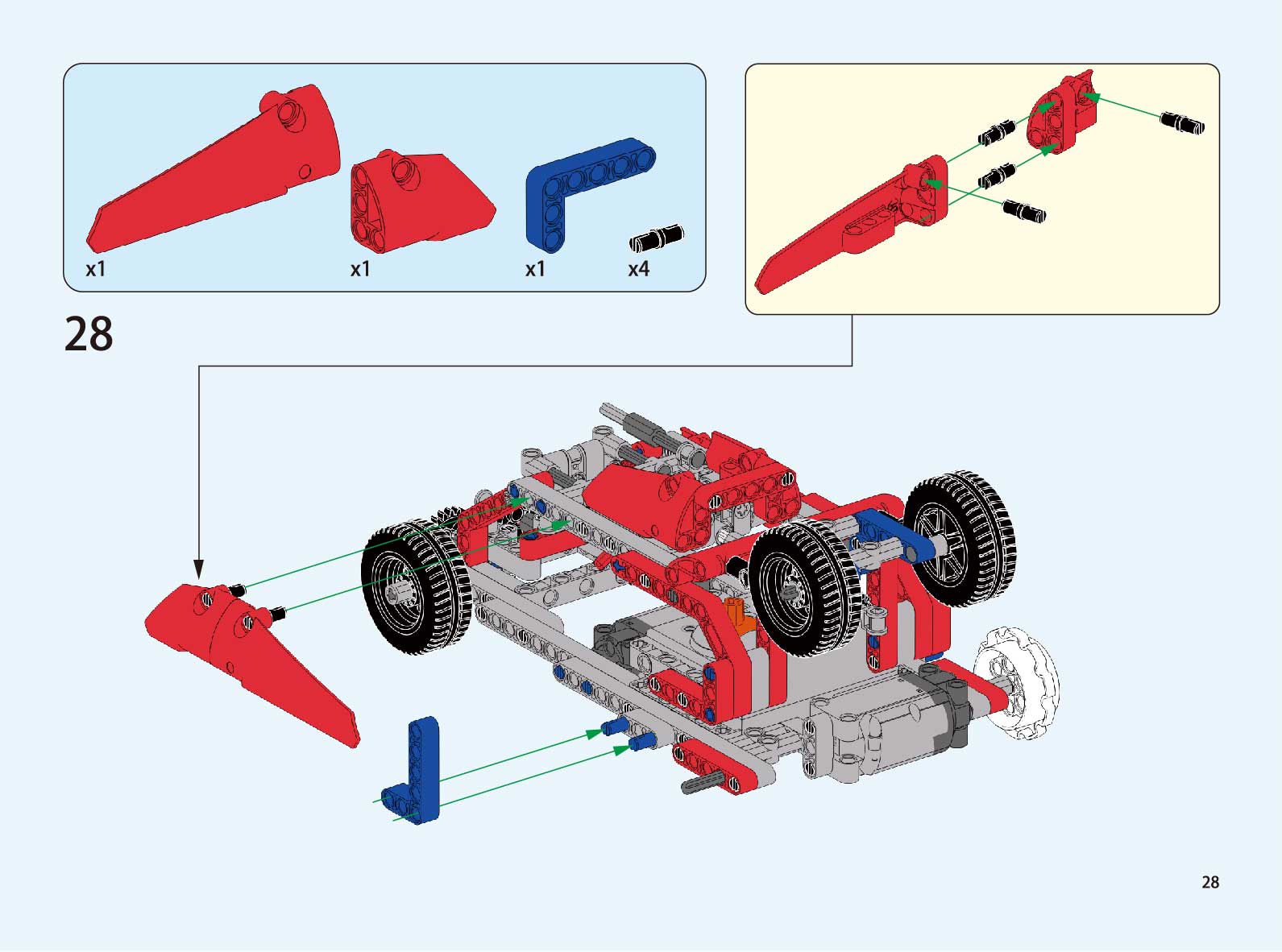 x1 x1 x1 x4

28

28