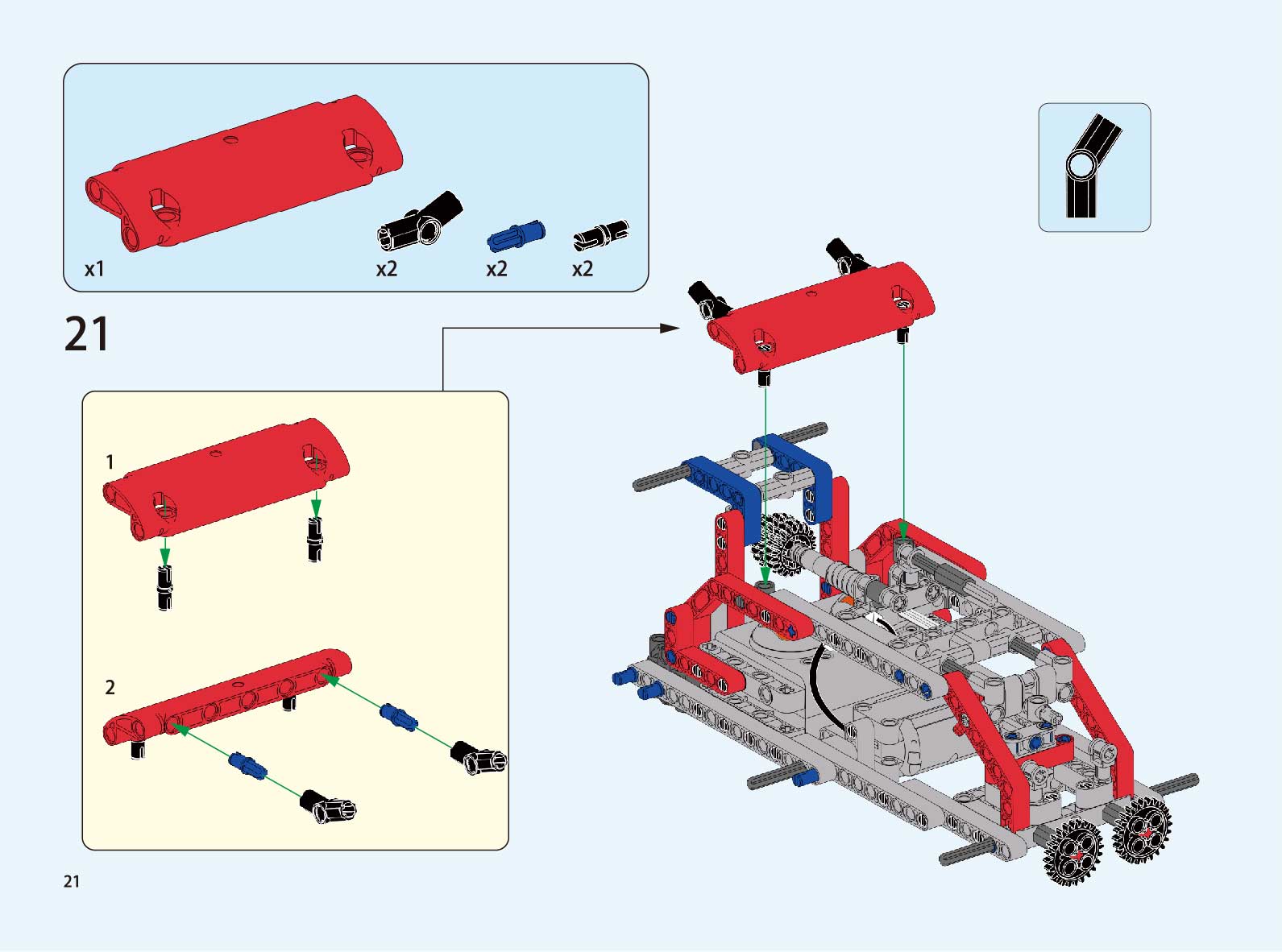 x1
x2
x2
x2

21

1

2

21